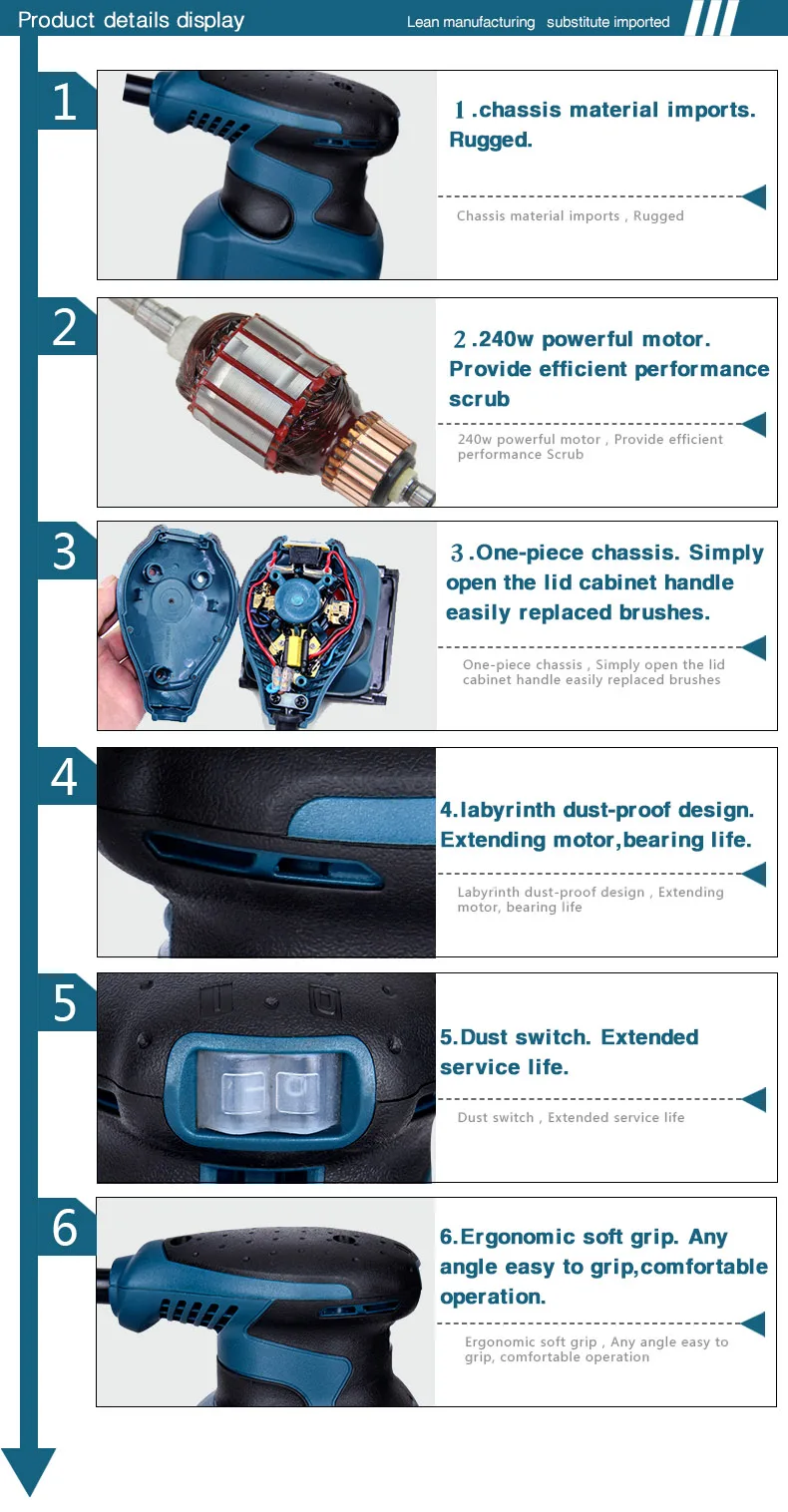 Product details display

Lean manufacturing substitute imported

1

１.chassis material imports. Rugged.

Chassis material imports , Rugged

2

２.240w powerful motor. Provide efficient performance scrub

240w powerful motor , Provide efficient performance Scrub

3

３.One-piece chassis. Simply open the lid cabinet handle easily replaced brushes.

One-piece chassis , Simply open the lid cabinet handle easily replaced brushes

4

4.labyrinth dust-proof design. Extending motor,bearing life.

Labyrinth dust-proof design , Extending motor, bearing life

5

5.Dust switch. Extended service life.

Dust switch , Extended service life

6

6.Ergonomic soft grip. Any angle easy to grip,comfortable operation.

Ergonomic soft grip , Any angle easy to grip, comfortable operation