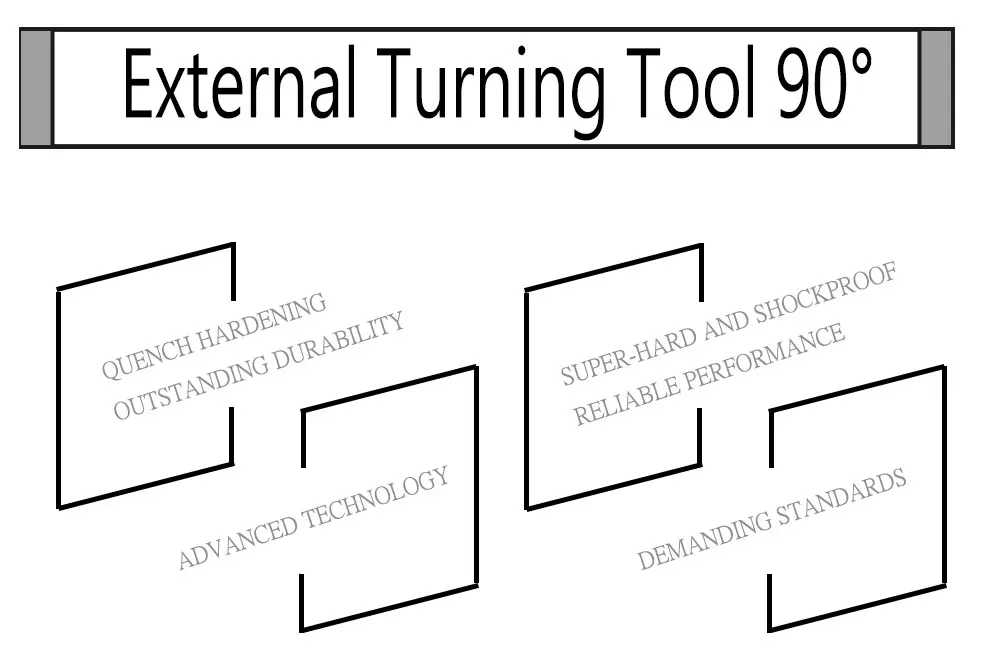 External Turning Tool 90°

QUENCH HARDENING
OUTSTANDING DURABILITY

ADVANCED TECHNOLOGY

SUPER-HARD AND SHOCKPROOF
RELIABLE PERFORMANCE

DEMANDING STANDARDS