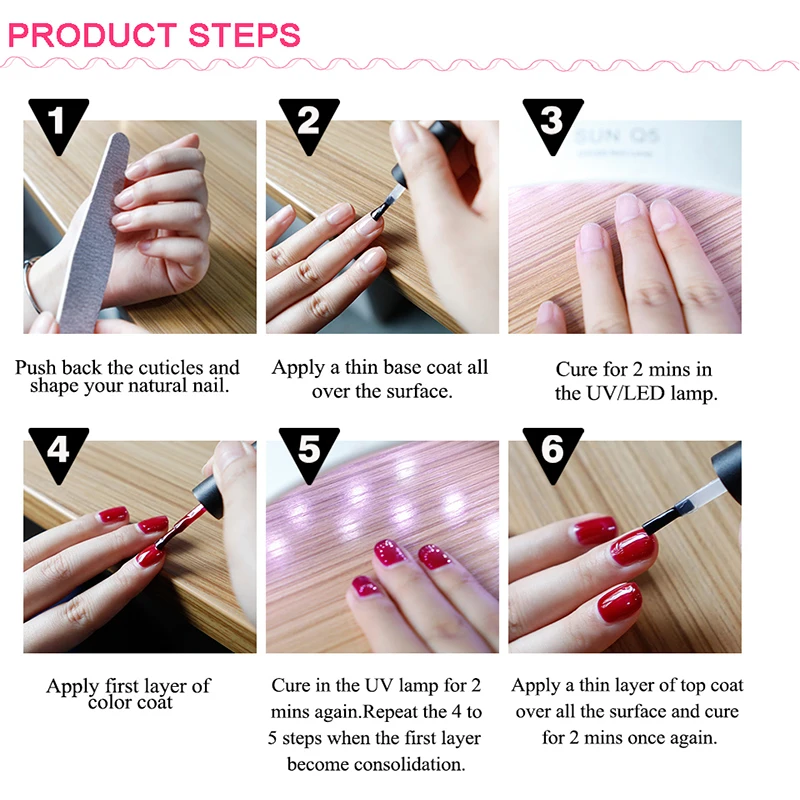 PRODUCT STEPS

1

Push back the cuticles and shape your natural nail.

2

Apply a thin base coat all over the surface.

3

SUN Q5

Cure for 2 mins in the UV/LED lamp.

4

Apply first layer of color coat

5

Cure in the UV lamp for 2 mins again.Repeat the 4 to 5 steps when the first layer become consolidation.

6

Apply a thin layer of top coat over all the surface and cure for 2 mins once again.