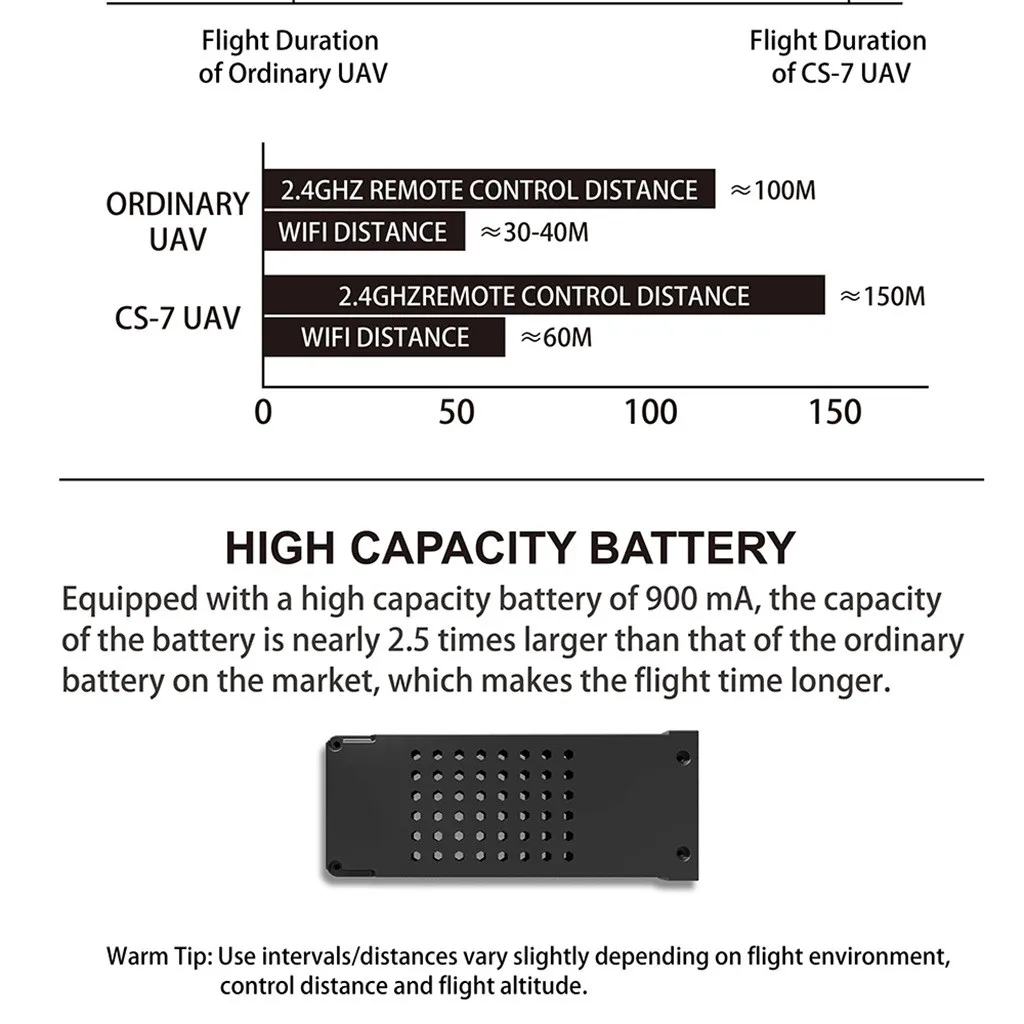 Flight Duration of Ordinary UAV

Flight Duration of CS-7 UAV

ORDINARY UAV

2.4GHZ REMOTE CONTROL DISTANCE ≈100M

WIFI DISTANCE ≈30-40M

CS-7 UAV

2.4GHZREMOTE CONTROL DISTANCE ≈150M

WIFI DISTANCE ≈60M

0 50 100 150

HIGH CAPACITY BATTERY

Equipped with a high capacity battery of 900 mA, the capacity of the battery is nearly 2.5 times larger than that of the ordinary battery on the market, which makes the flight time longer.

Warm Tip: Use intervals/distances vary slightly depending on flight environment, control distance and flight altitude.