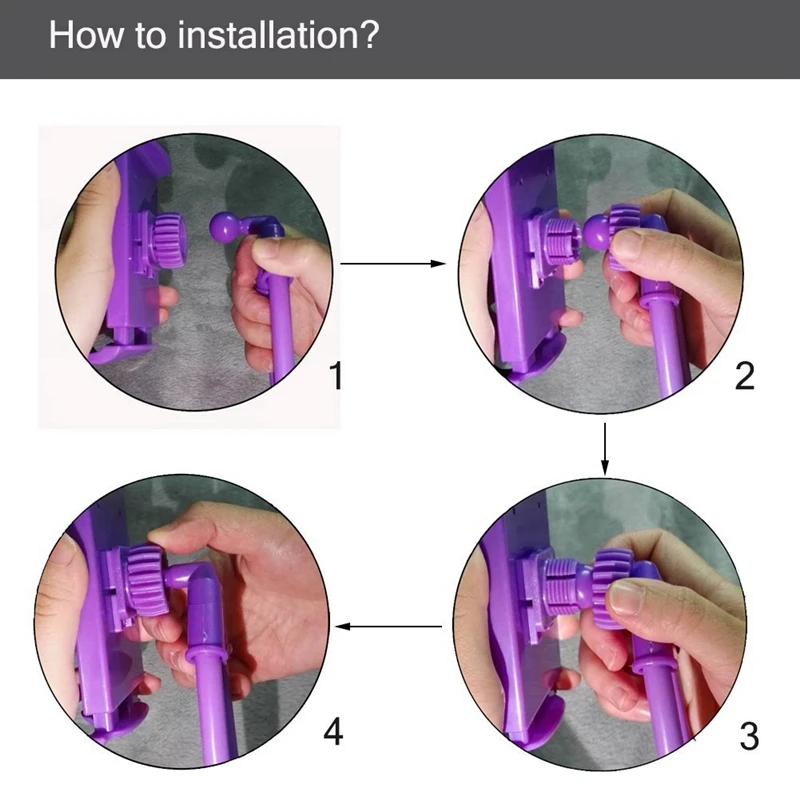 How to installation?

1

2

3

4