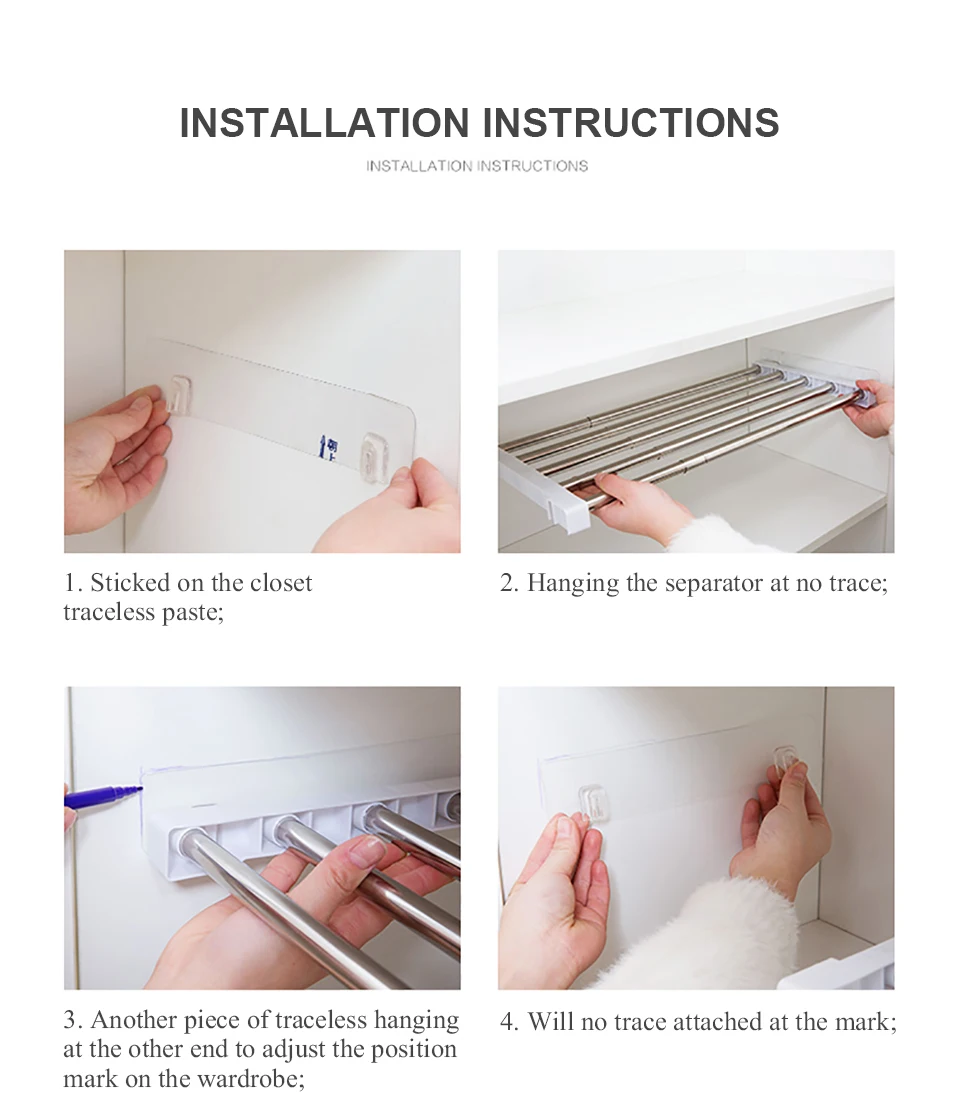 INSTALLATION INSTRUCTIONS

INSTALLATION INSTRUCTIONS

1. Sticked on the closet traceless paste;

2. Hanging the separator at no trace;

3. Another piece of traceless hanging at the other end to adjust the position mark on the wardrobe;

4. Will no trace attached at the mark;