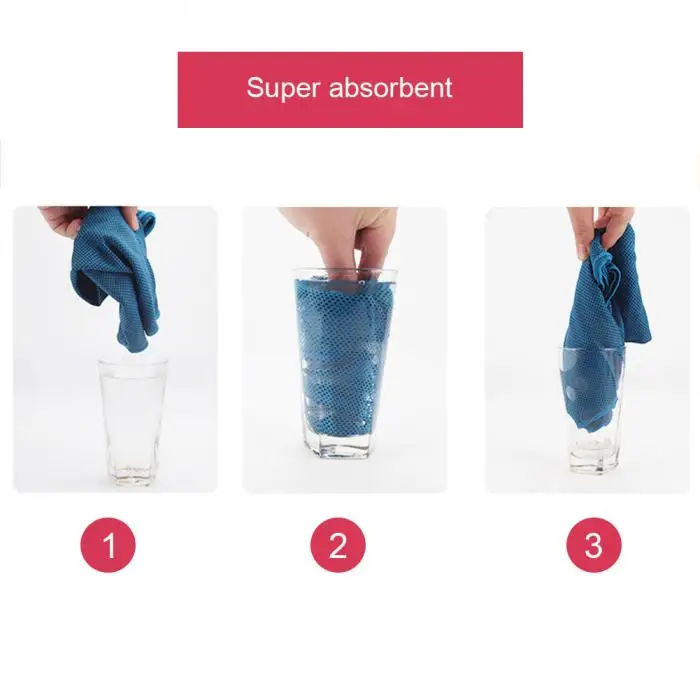 Super absorbent

1

2

3