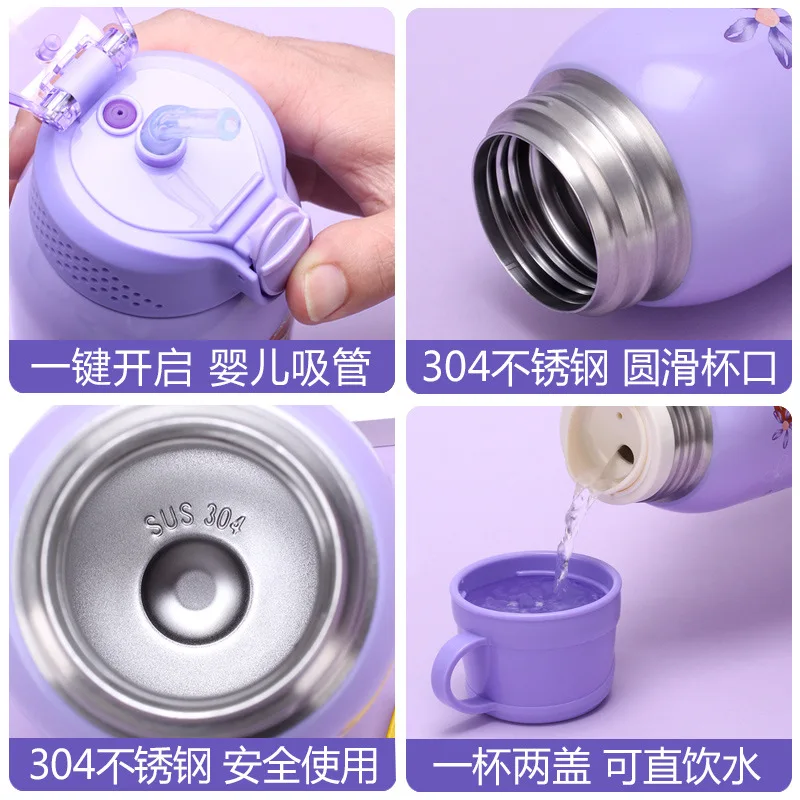 一键开启 婴儿吸管

304不锈钢 圆滑杯口

SUS 304

304不锈钢 安全使用

一杯两盖 可直饮水