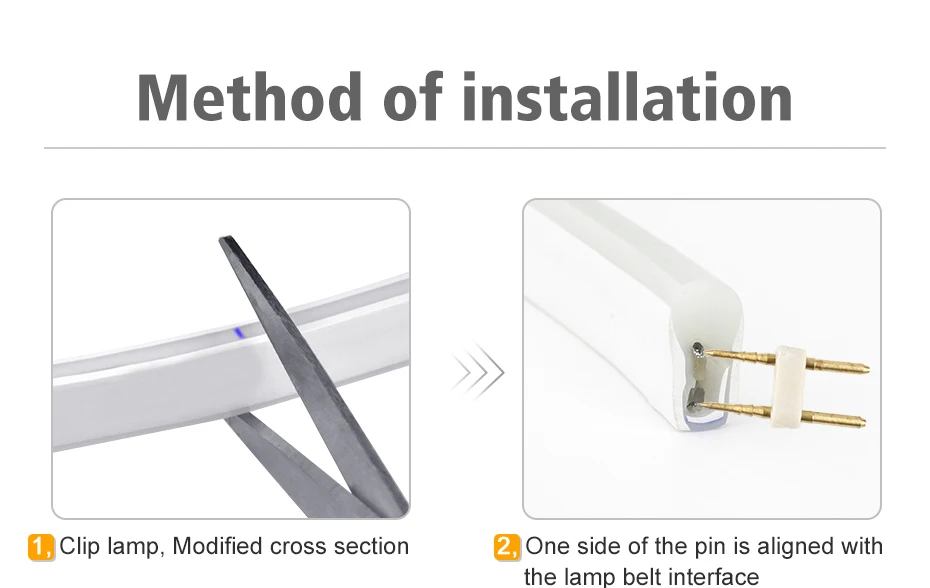 Method of installation

1, Clip lamp, Modified cross section

2, One side of the pin is aligned with the lamp belt interface