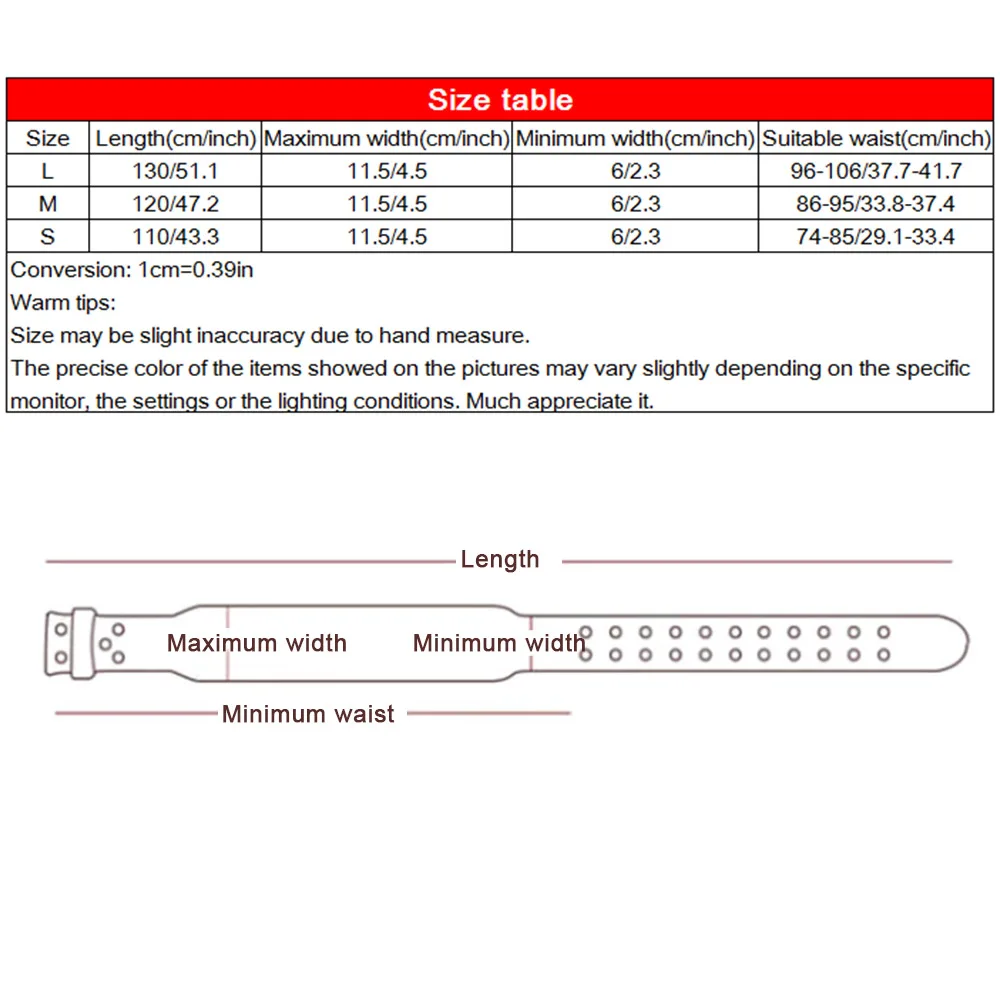 Size table

| Size | Length(cm/inch) | Maximum width(cm/inch) | Minimum width(cm/inch) | Suitable waist(cm/inch) |
|---|---|---|---|---|
| L | 130/51.1 | 11.5/4.5 | 6/2.3 | 96-106/37.7-41.7 |
| M | 120/47.2 | 11.5/4.5 | 6/2.3 | 86-95/33.8-37.4 |
| S | 110/43.3 | 11.5/4.5 | 6/2.3 | 74-85/29.1-33.4 |

Conversion: 1cm=0.39in
Warm tips:
Size may be slight inaccuracy due to hand measure.
The precise color of the items showed on the pictures may vary slightly depending on the specific monitor, the settings or the lighting conditions. Much appreciate it.

Length
Maximum width
Minimum width
Minimum waist