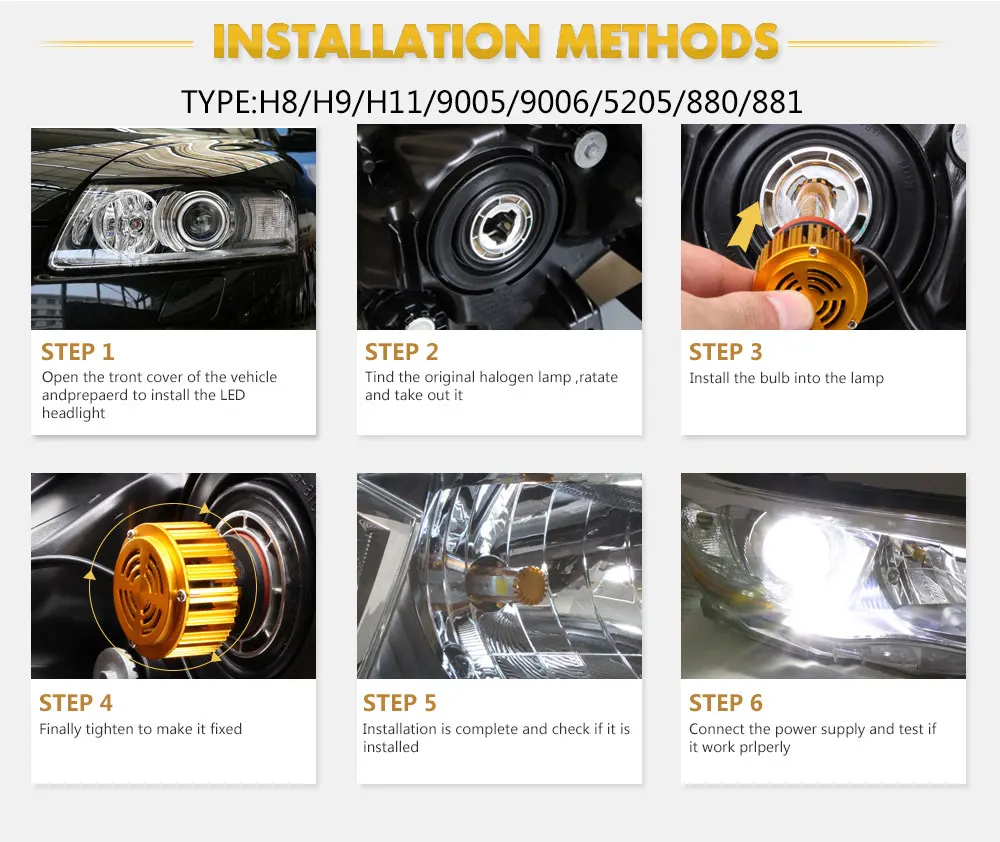 INSTALLATION METHODS

TYPE:H8/H9/H11/9005/9006/5205/880/881

STEP 1
Open the tront cover of the vehicle andprepaerd to install the LED headlight

STEP 2
Tind the original halogen lamp ,ratate and take out it

STEP 3
Install the bulb into the lamp

STEP 4
Finally tighten to make it fixed

STEP 5
Installation is complete and check if it is installed

STEP 6
Connect the power supply and test if it work prlperly