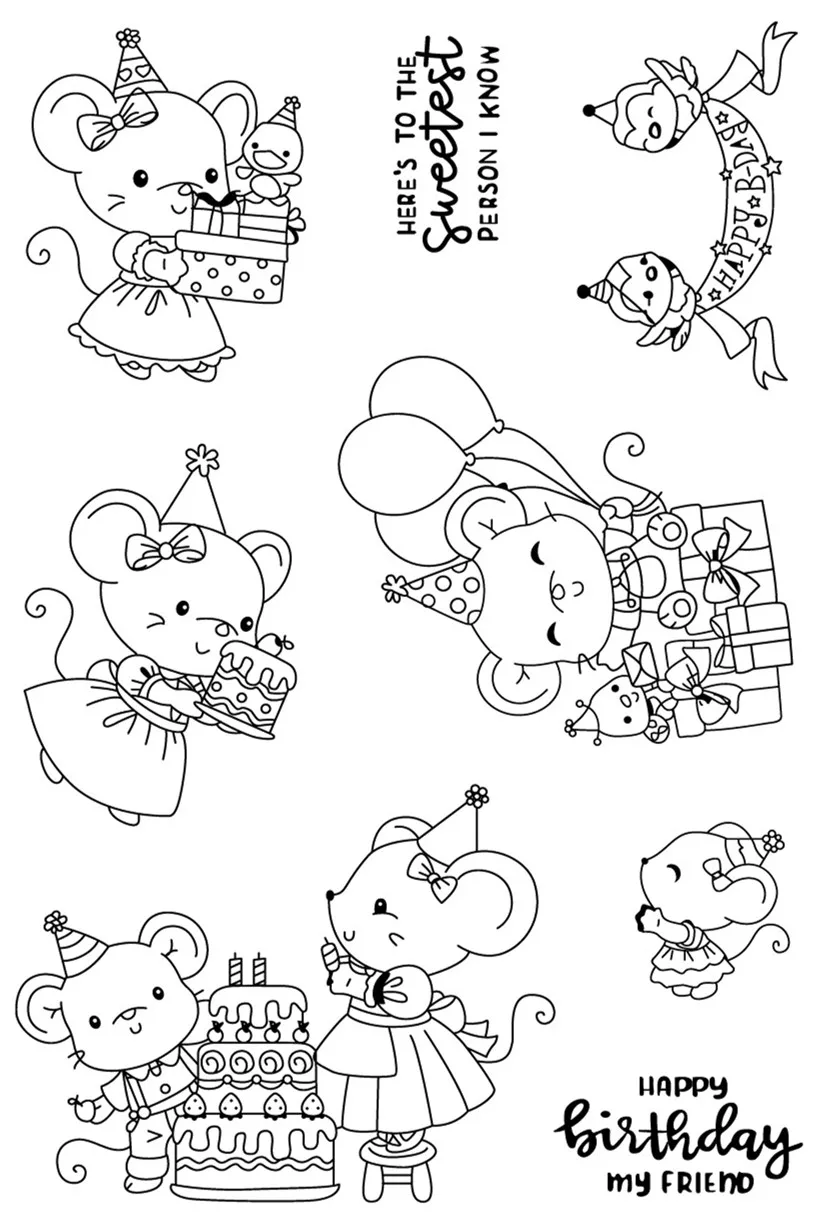 HERE'S TO THE
Sweetest
PERSON I KNOW

HAPPY B-DAY

HAPPY
birthday
MY FRIEND