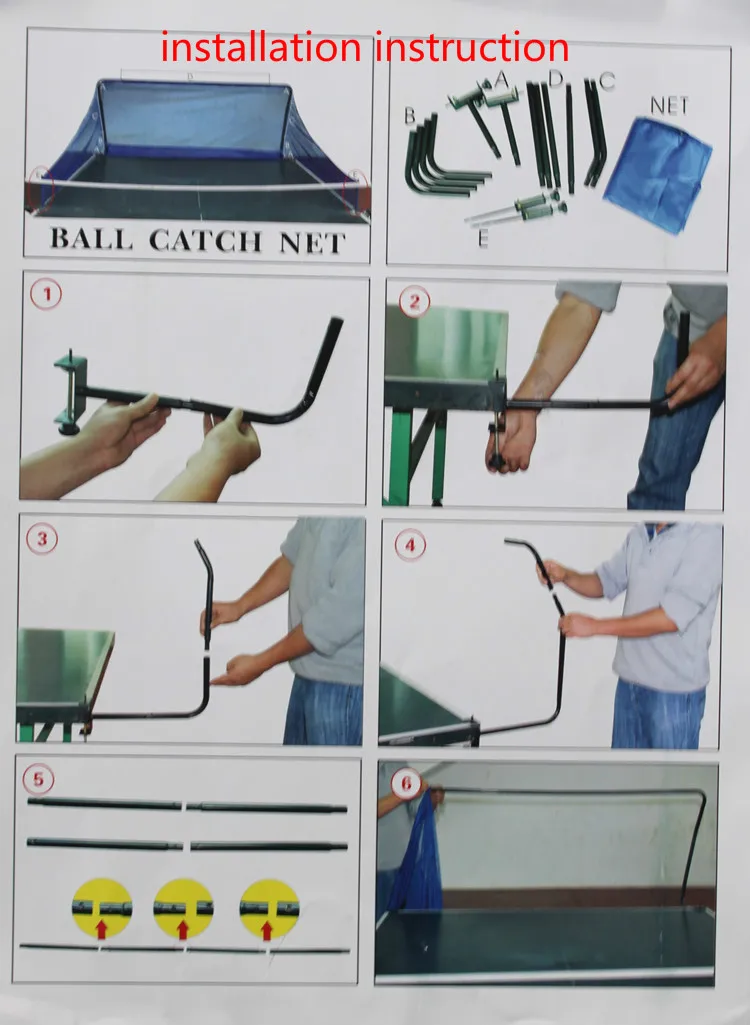 installation instruction

BALL CATCH NET

A D C B NET E

1

2

3

4

5

6