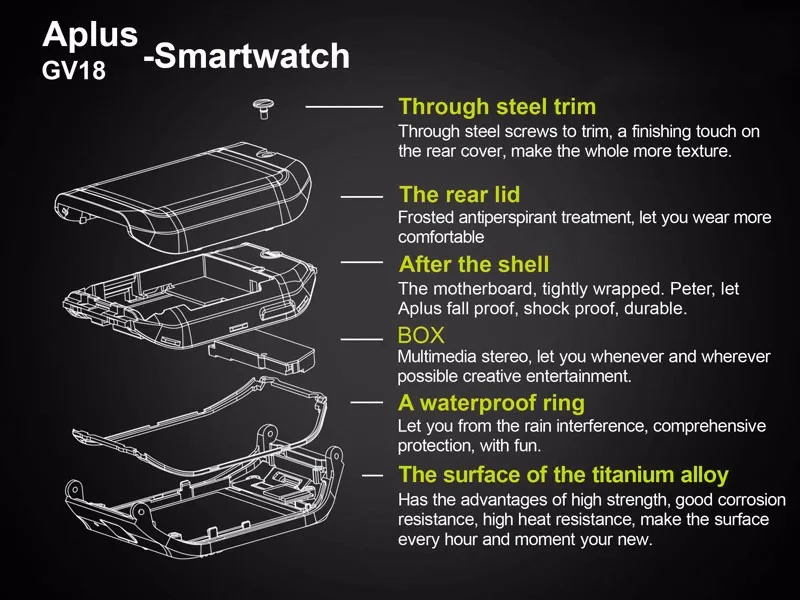 Aplus GV18 -Smartwatch

Through steel trim
Through steel screws to trim, a finishing touch on the rear cover, make the whole more texture.

The rear lid
Frosted antiperspirant treatment, let you wear more comfortable

After the shell
The motherboard, tightly wrapped. Peter, let Aplus fall proof, shock proof, durable.

BOX
Multimedia stereo, let you whenever and wherever possible creative entertainment.

A waterproof ring
Let you from the rain interference, comprehensive protection, with fun.

The surface of the titanium alloy
Has the advantages of high strength, good corrosion resistance, high heat resistance, make the surface every hour and moment your new.