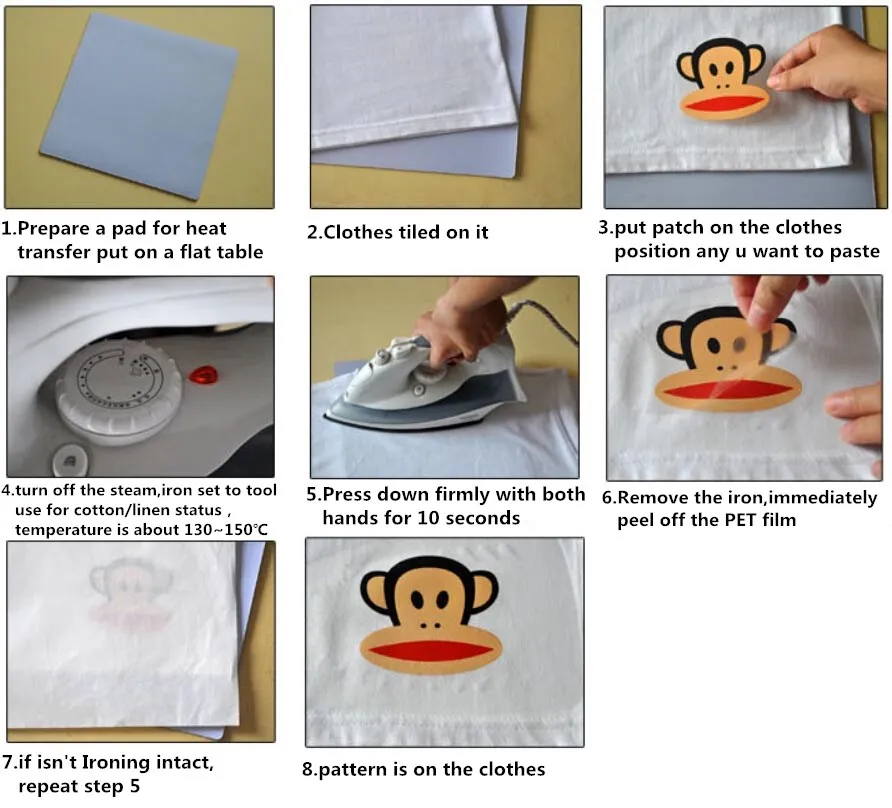 1.Prepare a pad for heat transfer put on a flat table

2.Clothes tiled on it

3.put patch on the clothes position any u want to paste

4.turn off the steam,iron set to tool use for cotton/linen status , temperature is about 130~150℃

5.Press down firmly with both hands for 10 seconds

6.Remove the iron,immediately peel off the PET film

7.if isn't Ironing intact, repeat step 5

8.pattern is on the clothes