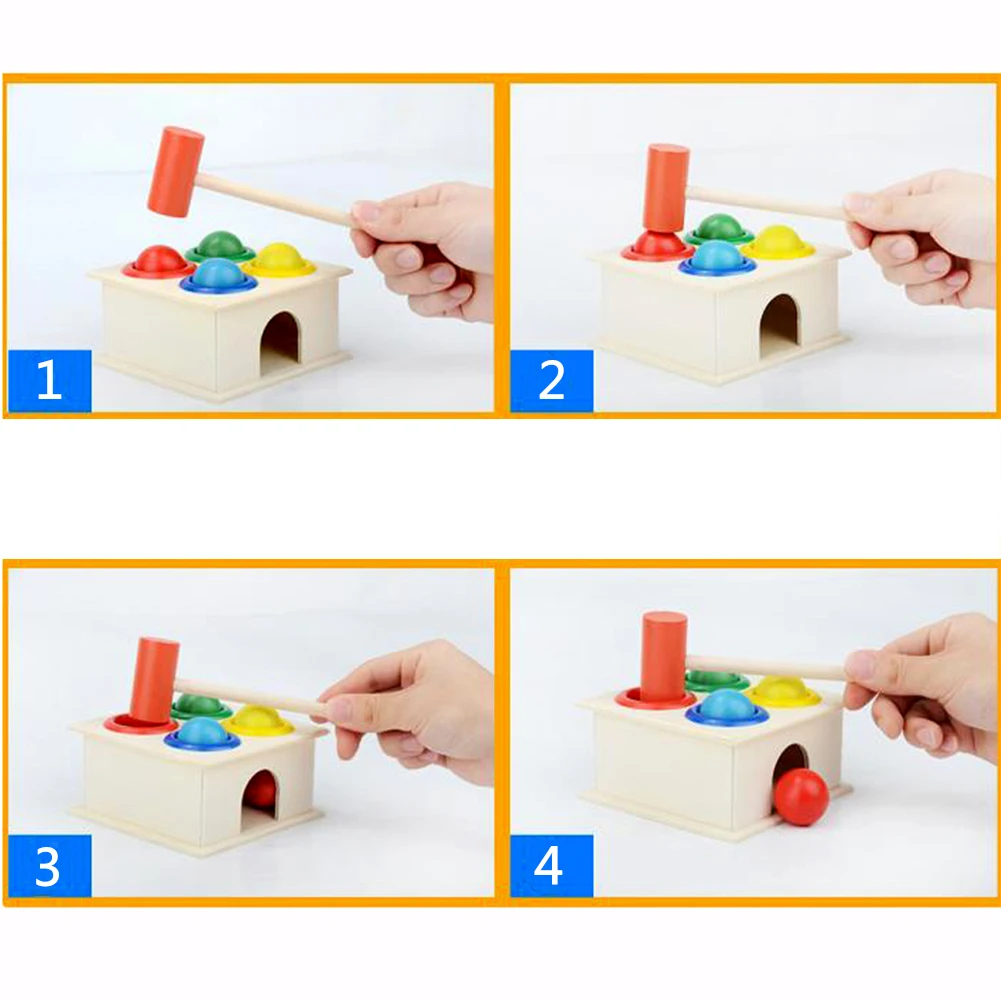 1

2

3

4