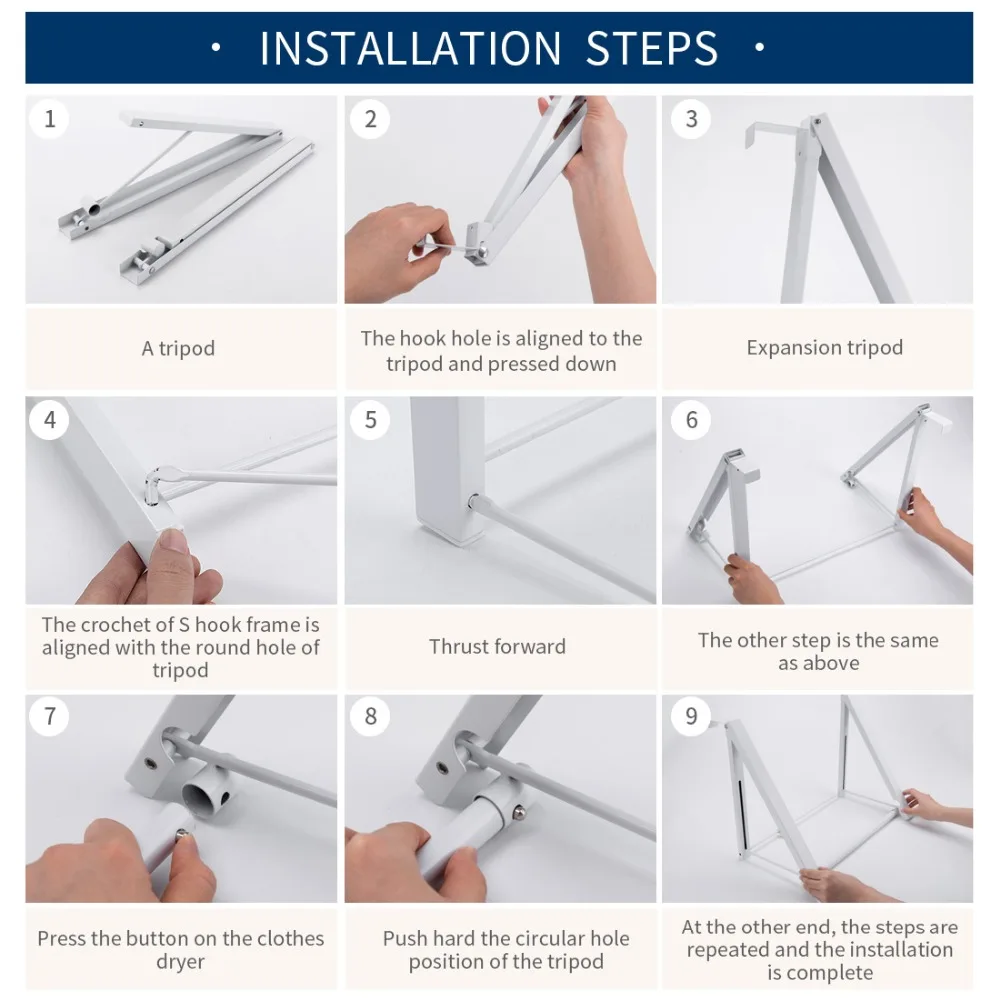 · INSTALLATION STEPS ·

1

A tripod

2

The hook hole is aligned to the tripod and pressed down

3

Expansion tripod

4

The crochet of S hook frame is aligned with the round hole of tripod

5

Thrust forward

6

The other step is the same as above

7

Press the button on the clothes dryer

8

Push hard the circular hole position of the tripod

9

At the other end, the steps are repeated and the installation is complete