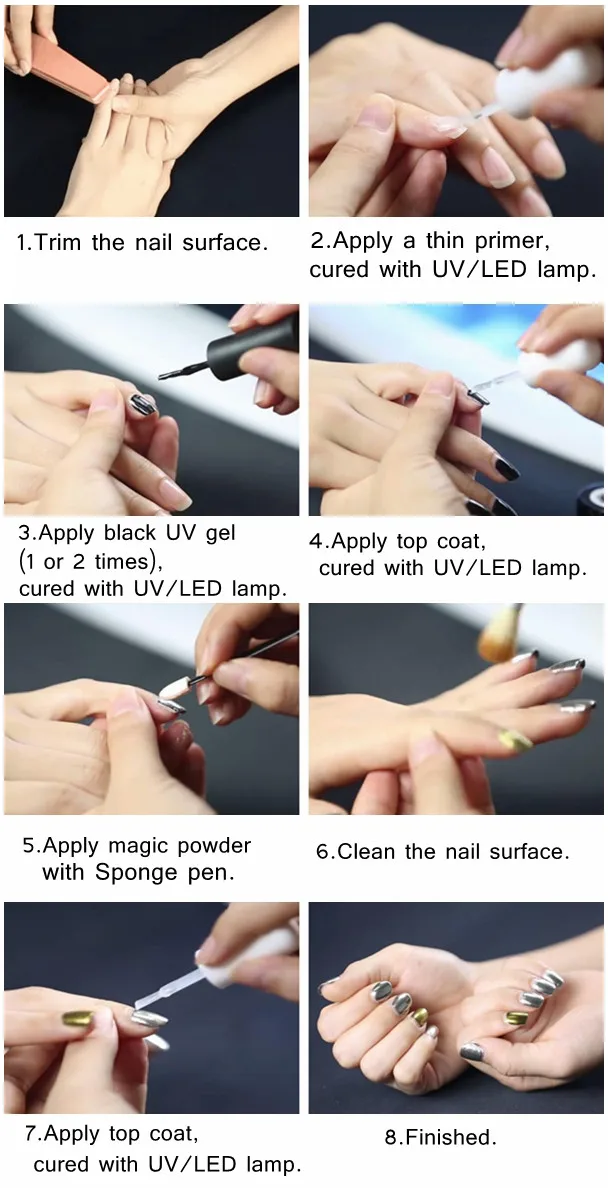 1.Trim the nail surface.

2.Apply a thin primer, cured with UV/LED lamp.

3.Apply black UV gel (1 or 2 times), cured with UV/LED lamp.

4.Apply top coat, cured with UV/LED lamp.

5.Apply magic powder with Sponge pen.

6.Clean the nail surface.

7.Apply top coat, cured with UV/LED lamp.

8.Finished.