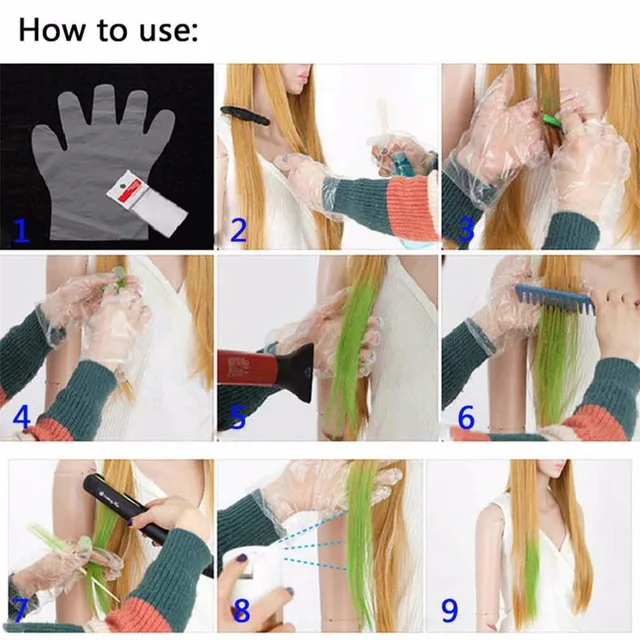 How to use:

1

2

3

4

5

6

7

8

9