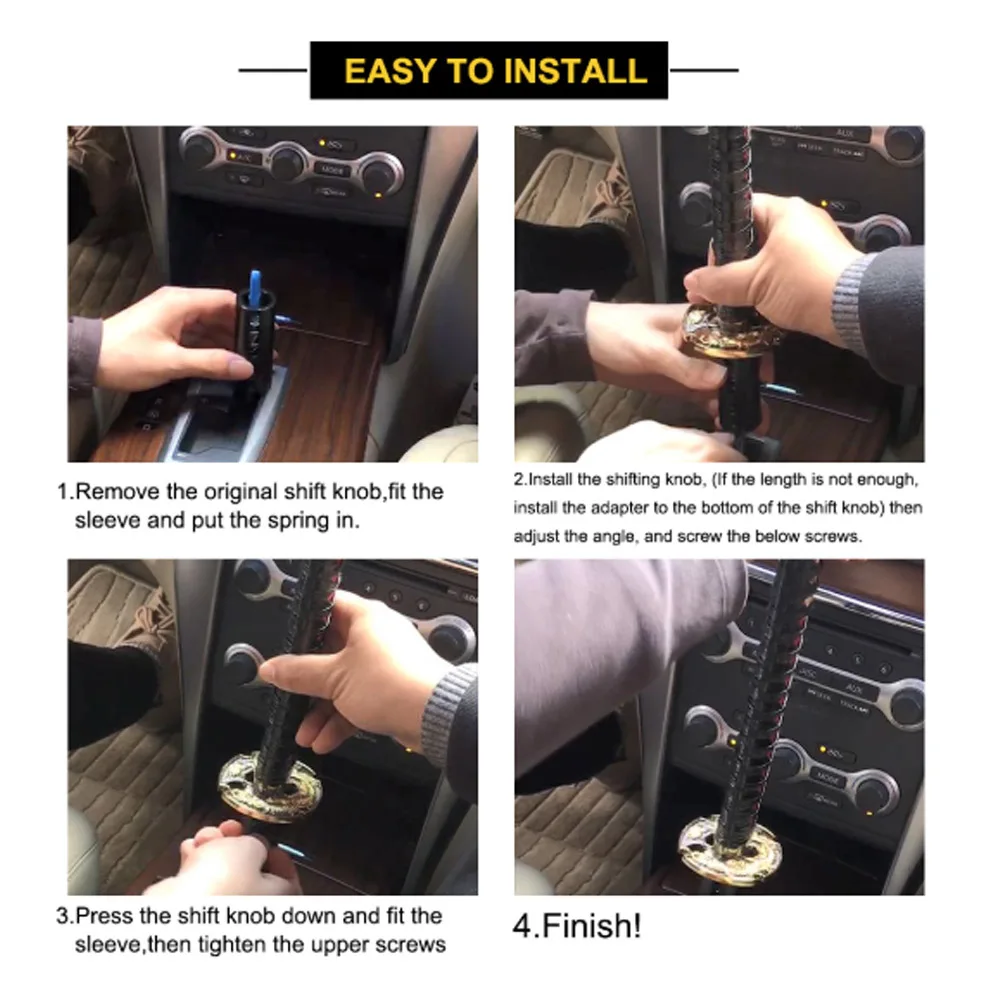 EASY TO INSTALL

1.Remove the original shift knob,fit the sleeve and put the spring in.

2.Install the shifting knob, (If the length is not enough, install the adapter to the bottom of the shift knob) then adjust the angle, and screw the below screws.

3.Press the shift knob down and fit the sleeve,then tighten the upper screws

4.Finish!