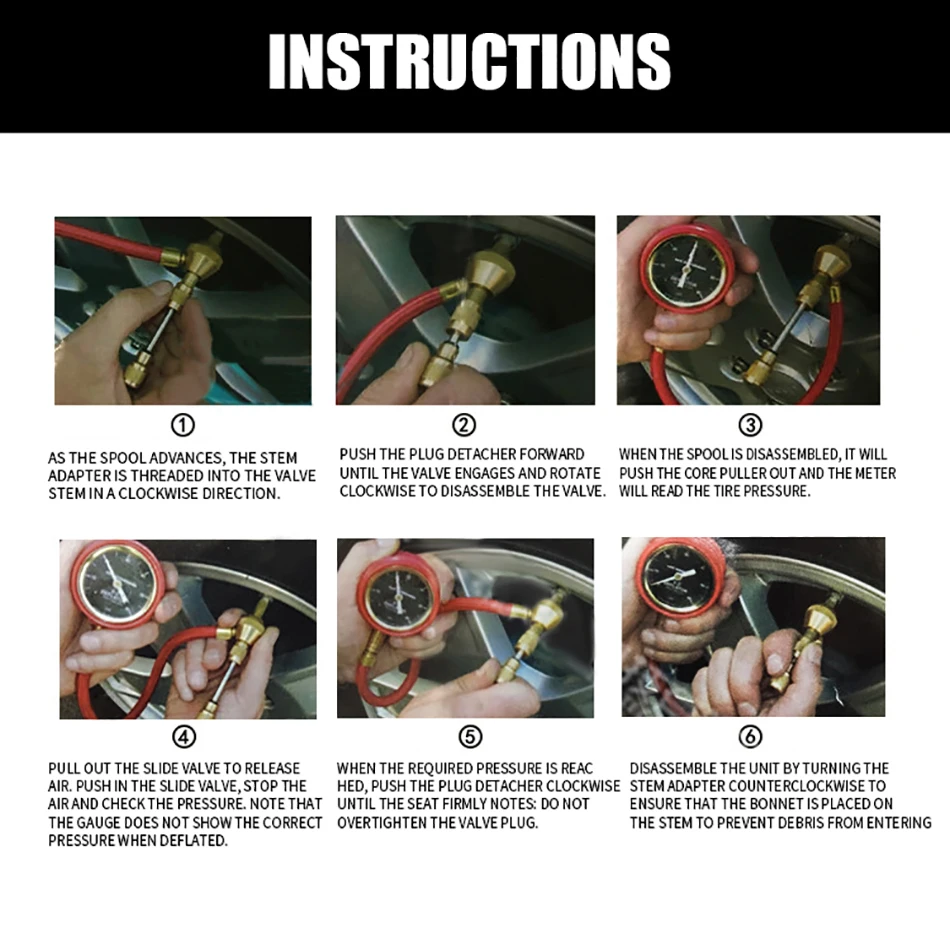 INSTRUCTIONS

①

AS THE SPOOL ADVANCES, THE STEM ADAPTER IS THREADED INTO THE VALVE STEM IN A CLOCKWISE DIRECTION.

②

PUSH THE PLUG DETACHER FORWARD UNTIL THE VALVE ENGAGES AND ROTATE CLOCKWISE TO DISASSEMBLE THE VALVE.

③

WHEN THE SPOOL IS DISASSEMBLED, IT WILL PUSH THE CORE PULLER OUT AND THE METER WILL READ THE TIRE PRESSURE.

④

PULL OUT THE SLIDE VALVE TO RELEASE AIR. PUSH IN THE SLIDE VALVE, STOP THE AIR AND CHECK THE PRESSURE. NOTE THAT THE GAUGE DOES NOT SHOW THE CORRECT PRESSURE WHEN DEFLATED.

⑤

WHEN THE REQUIRED PRESSURE IS REAC HED, PUSH THE PLUG DETACHER CLOCKWISE UNTIL THE SEAT FIRMLY NOTES: DO NOT OVERTIGHTEN THE VALVE PLUG.

⑥

DISASSEMBLE THE UNIT BY TURNING THE STEM ADAPTER COUNTERCLOCKWISE TO ENSURE THAT THE BONNET IS PLACED ON THE STEM TO PREVENT DEBRIS FROM ENTERING