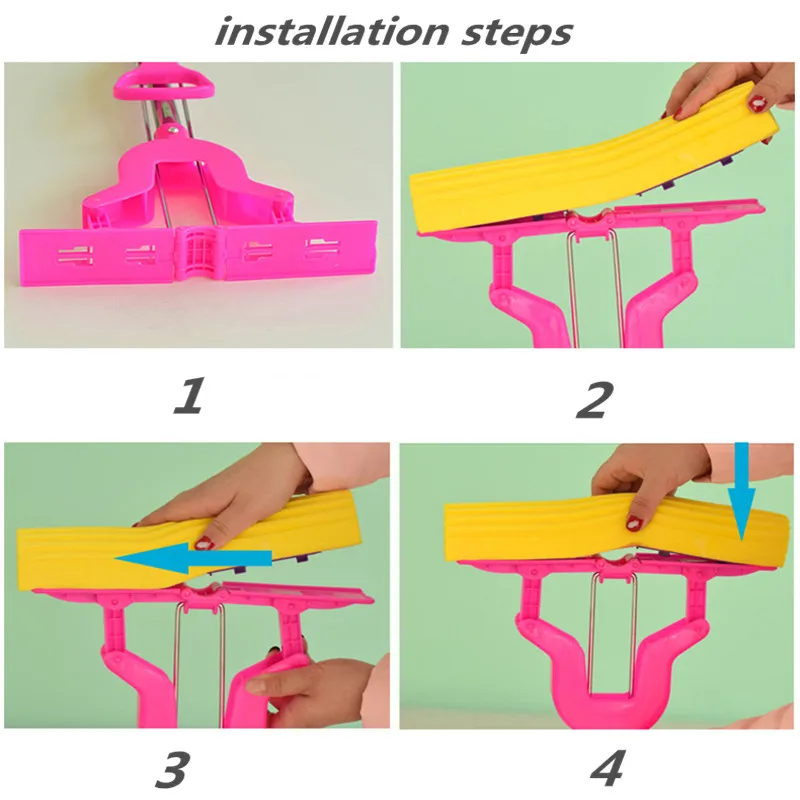 installation steps

1

2

3

4