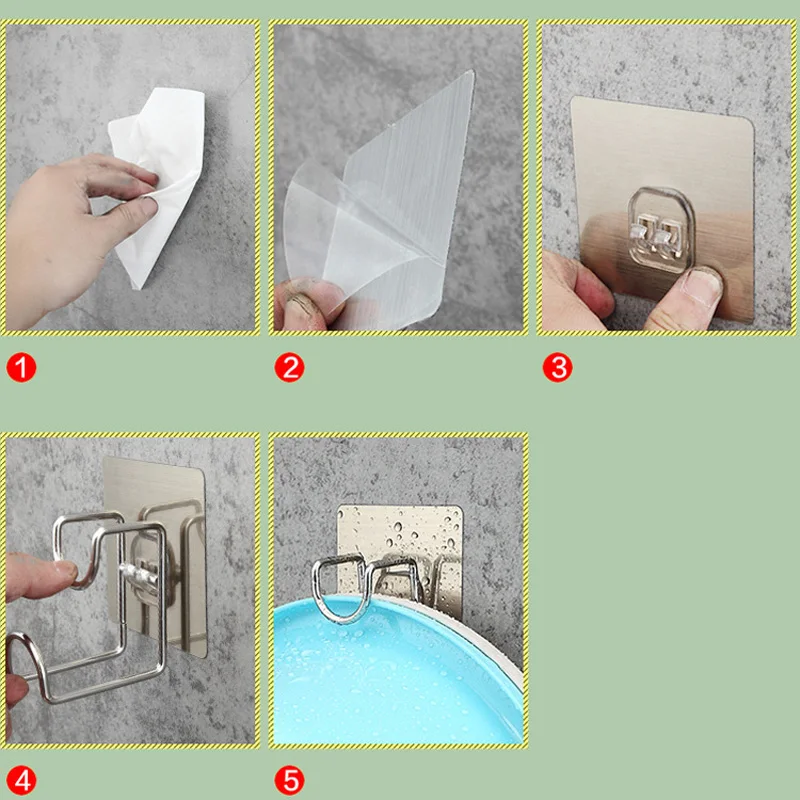 1

2

3

4

5