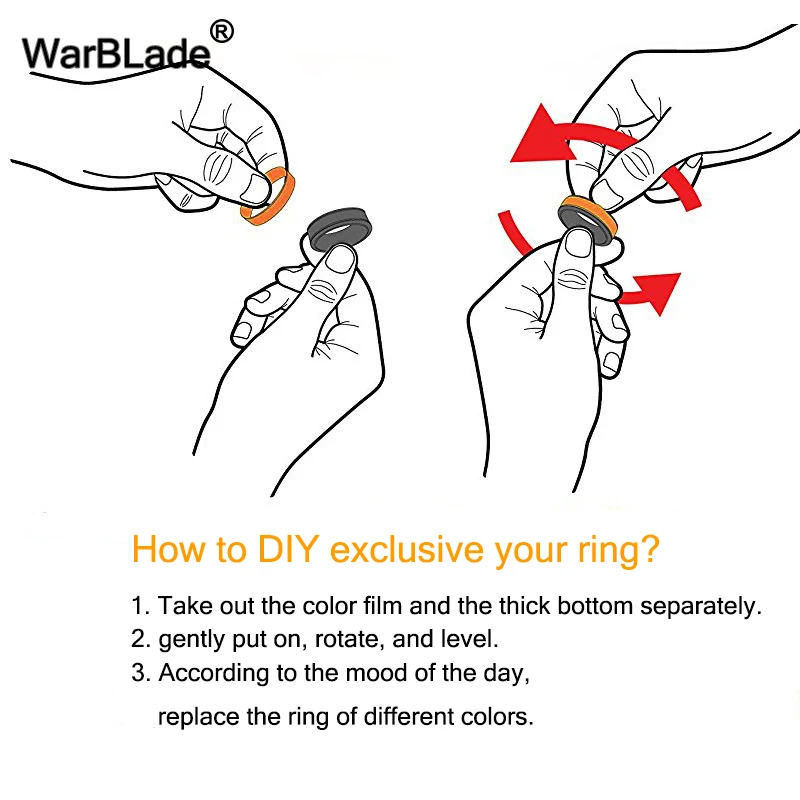 WarBLade®

How to DIY exclusive your ring?

1. Take out the color film and the thick bottom separately.
2. gently put on, rotate, and level.
3. According to the mood of the day,
replace the ring of different colors.