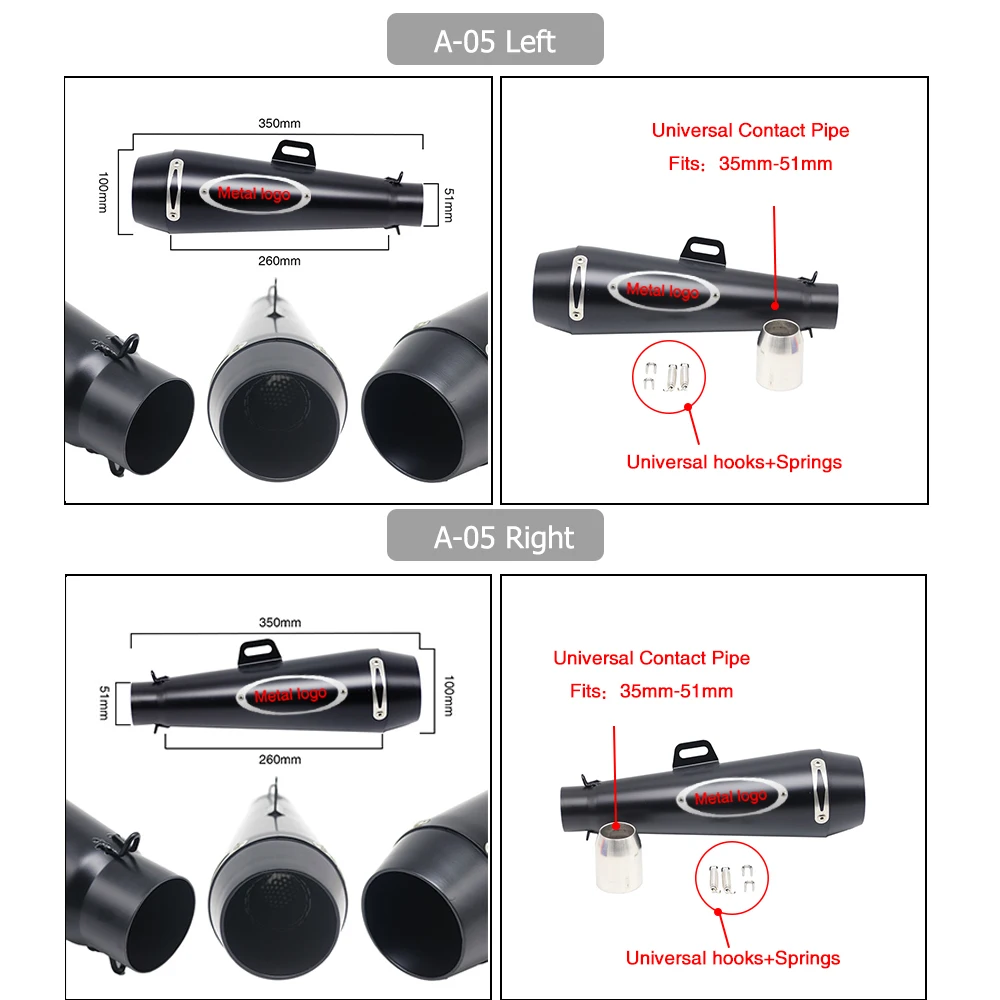 A-05 Left

350mm

100mm

Metal logo

51mm

260mm

Universal Contact Pipe

Fits：35mm-51mm

Metal logo

Universal hooks+Springs

A-05 Right

350mm

51mm

Metal logo

100mm

260mm

Universal Contact Pipe

Fits：35mm-51mm

Metal logo

Universal hooks+Springs