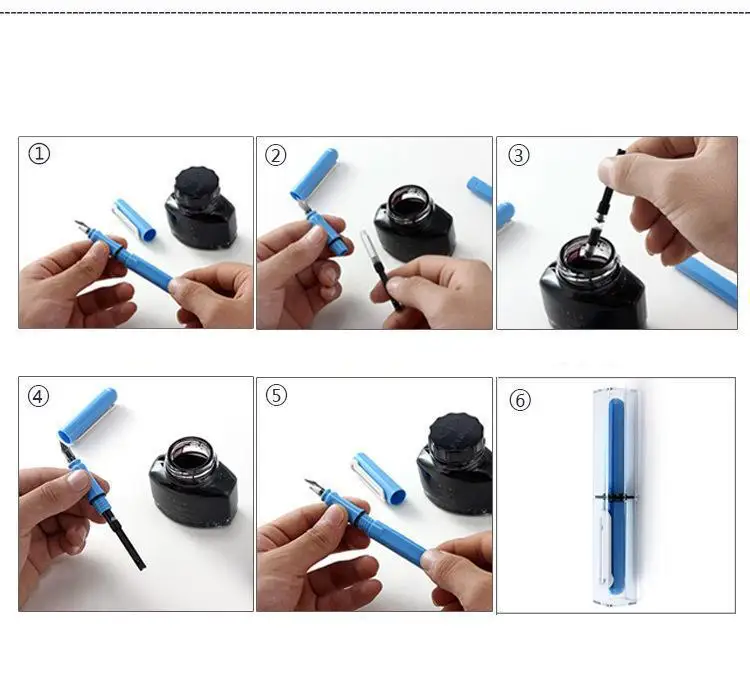 ①

②

③

④

⑤

⑥