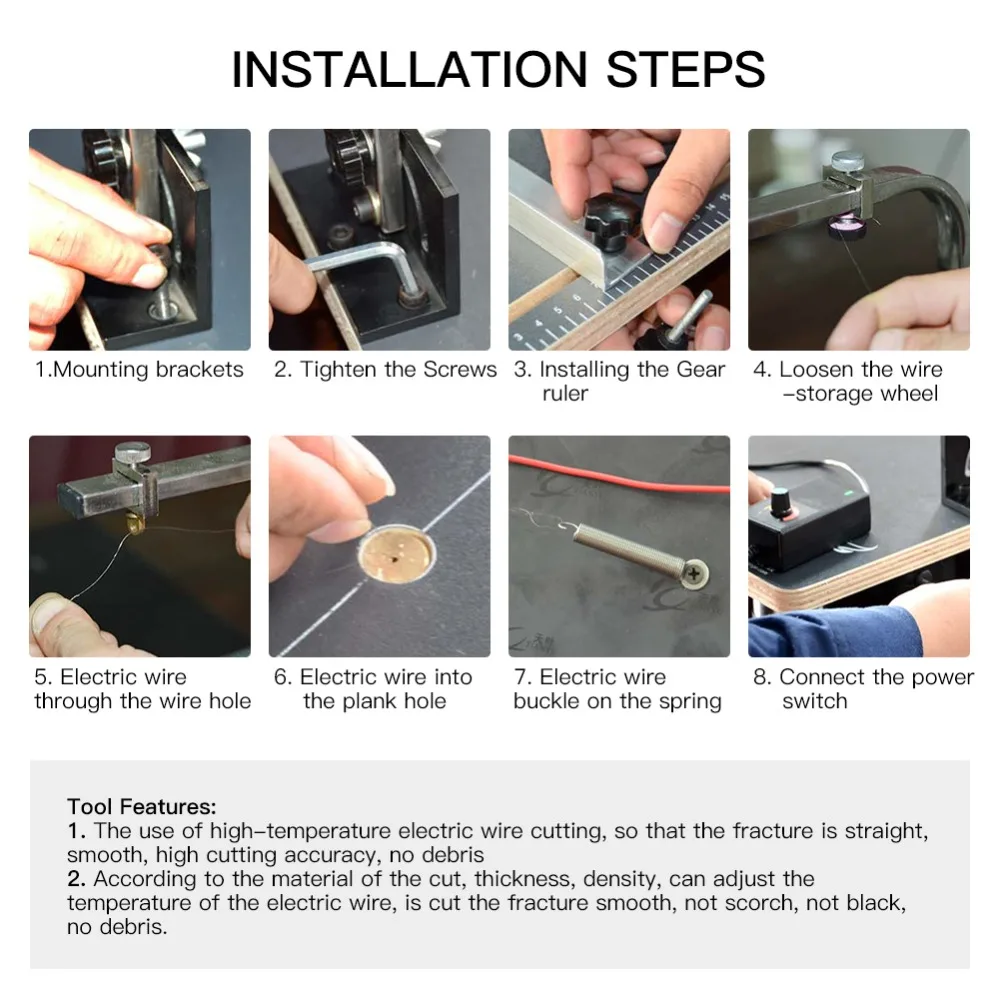 INSTALLATION STEPS

1.Mounting brackets

2. Tighten the Screws

3. Installing the Gear ruler

4. Loosen the wire –storage wheel

5. Electric wire through the wire hole

6. Electric wire into the plank hole

7. Electric wire buckle on the spring

8. Connect the power switch

Tool Features:
1. The use of high–temperature electric wire cutting, so that the fracture is straight, smooth, high cutting accuracy, no debris
2. According to the material of the cut, thickness, density, can adjust the temperature of the electric wire, is cut the fracture smooth, not scorch, not black, no debris.