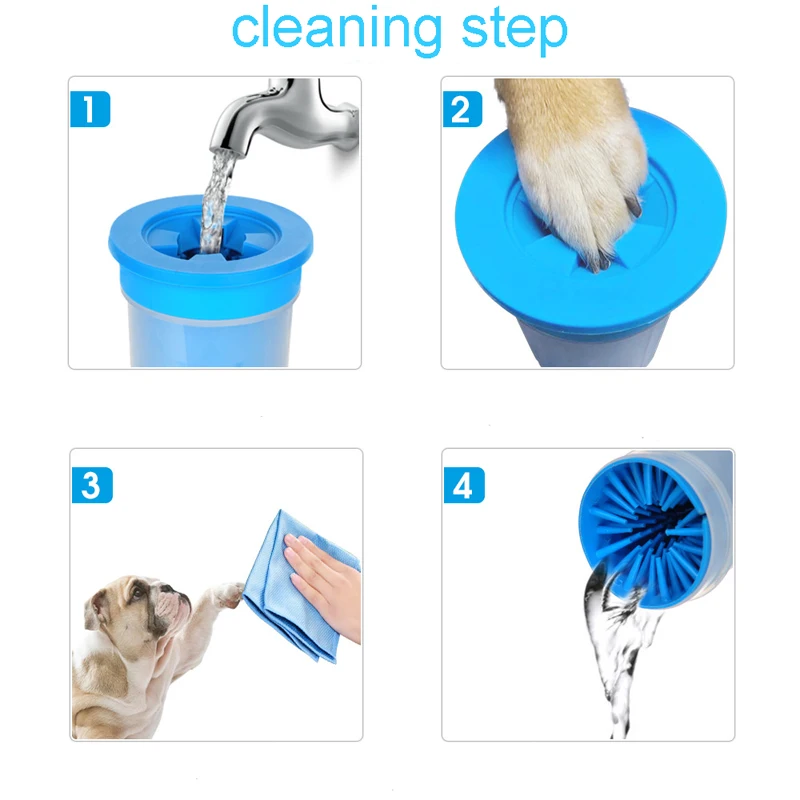 cleaning step

1

2

3

4