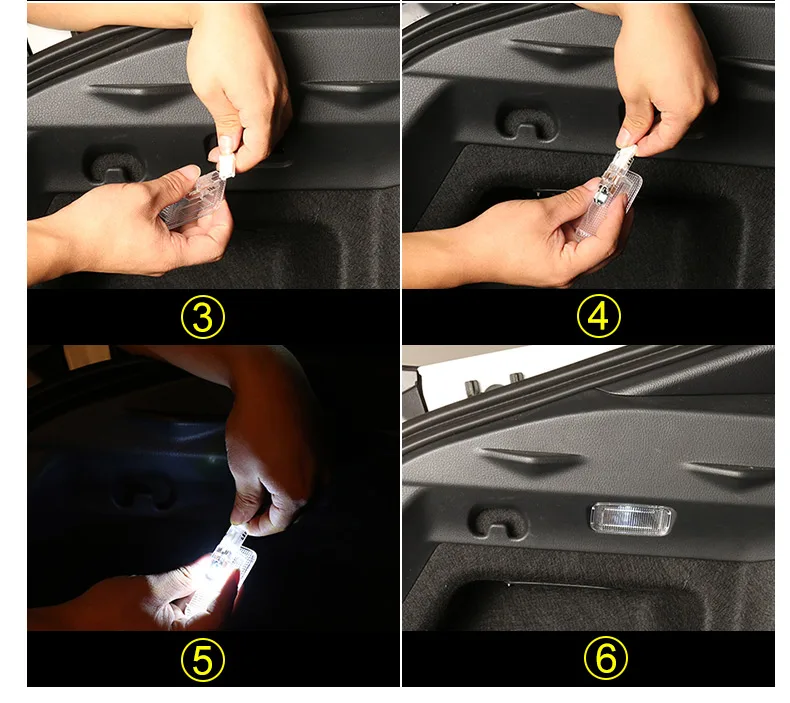 ③

④

⑤

⑥