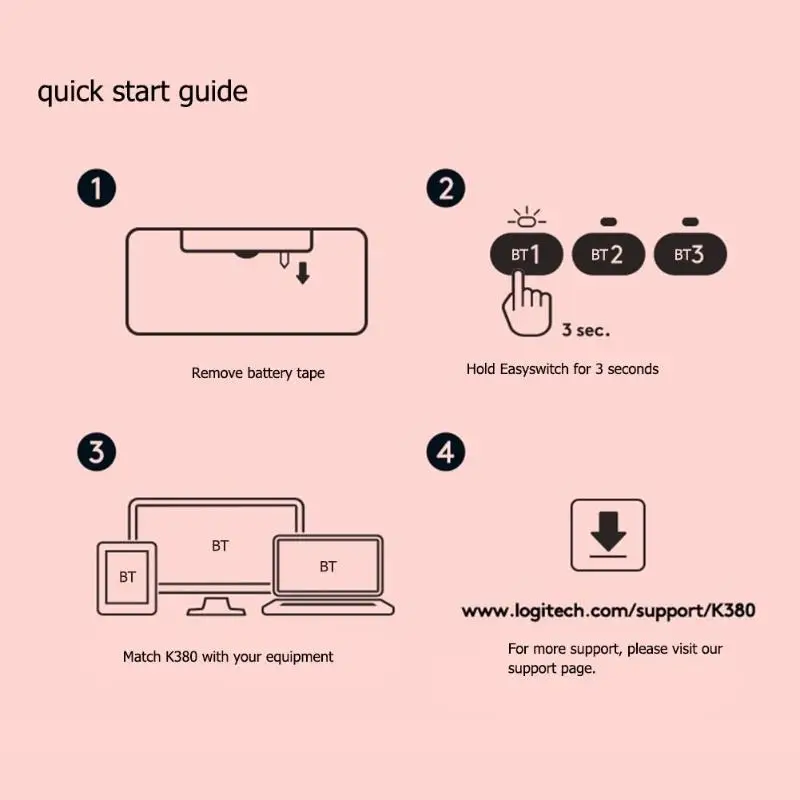 quick start guide

1

Remove battery tape

2

BT1 BT2 BT3

3 sec.

Hold Easyswitch for 3 seconds

3

BT

BT

BT

Match K380 with your equipment

4

www.logitech.com/support/K380

For more support, please visit our support page.