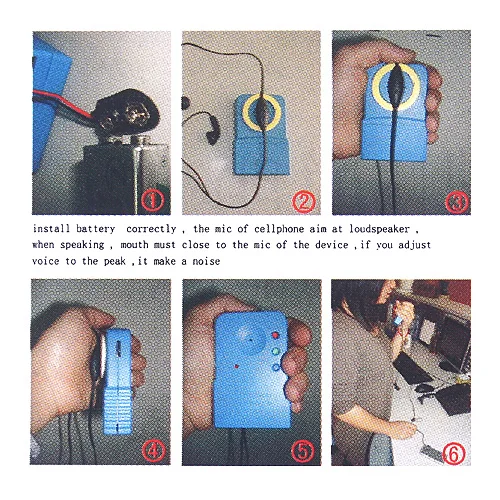 ①

②

③

install battery correctly , the mic of cellphone aim at loudspeaker , when speaking , mouth must close to the mic of the device ,if you adjust voice to the peak ,it make a noise

④

⑤

⑥