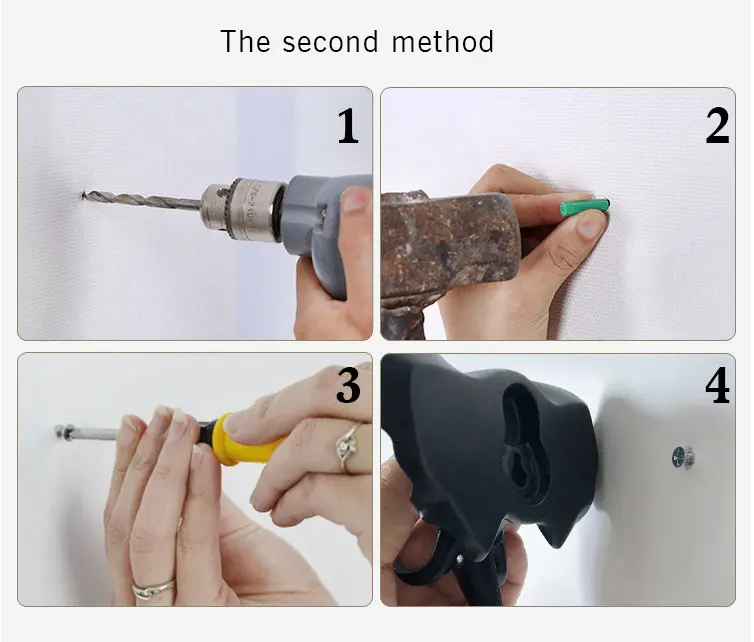 The second method

1

2

3

4