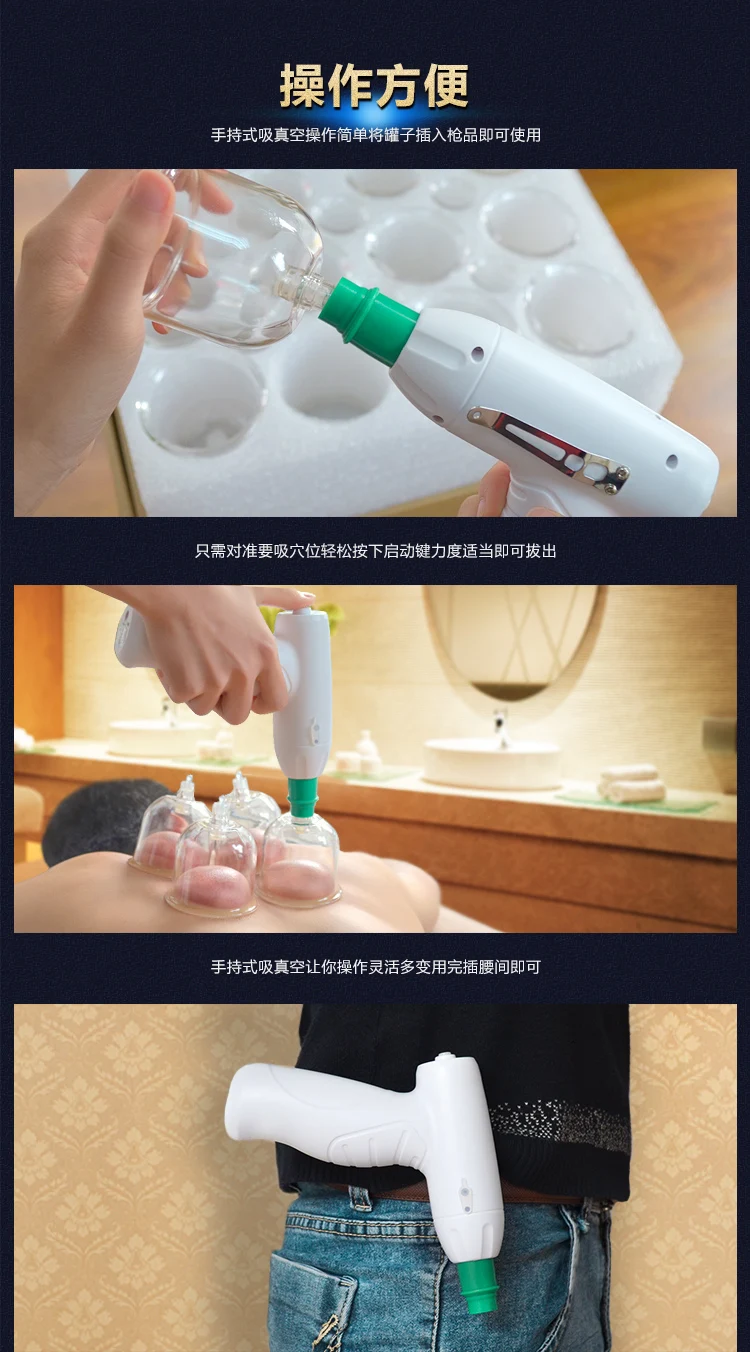 操作方便

手持式吸真空操作简单将罐子插入枪品即可使用

只需对准要吸穴位轻松按下启动键力度适当即可拔出

手持式吸真空让你操作灵活多变用完插腰间即可