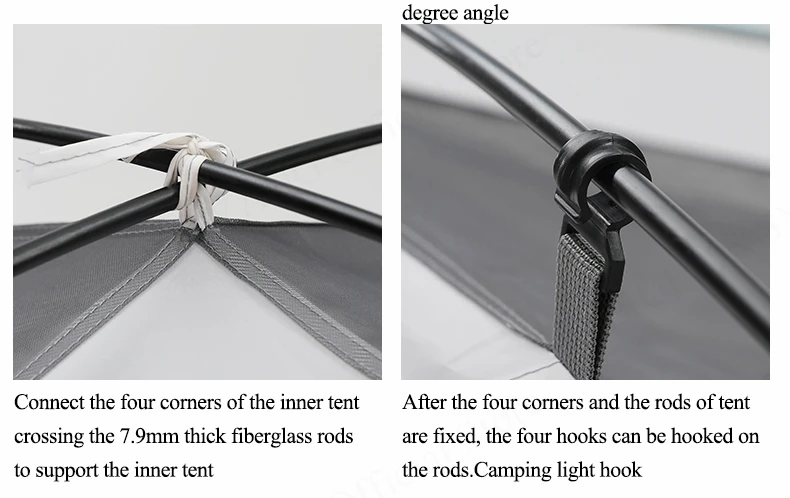 degree angle

Connect the four corners of the inner tent crossing the 7.9mm thick fiberglass rods to support the inner tent

After the four corners and the rods of tent are fixed, the four hooks can be hooked on the rods.Camping light hook