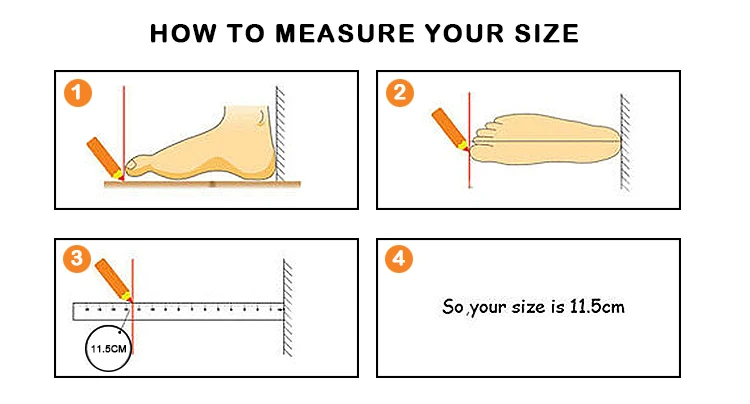 HOW TO MEASURE YOUR SIZE

1

2

3

11.5CM

4

So,your size is 11.5cm