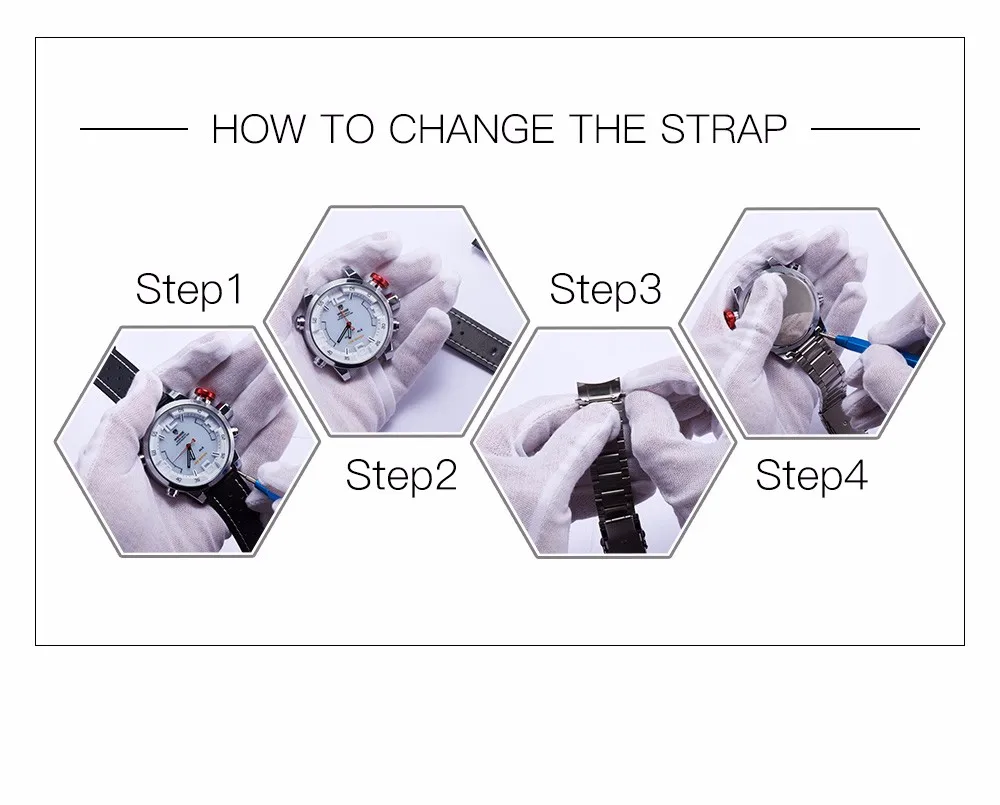 HOW TO CHANGE THE STRAP

Step1

Step2

Step3

Step4