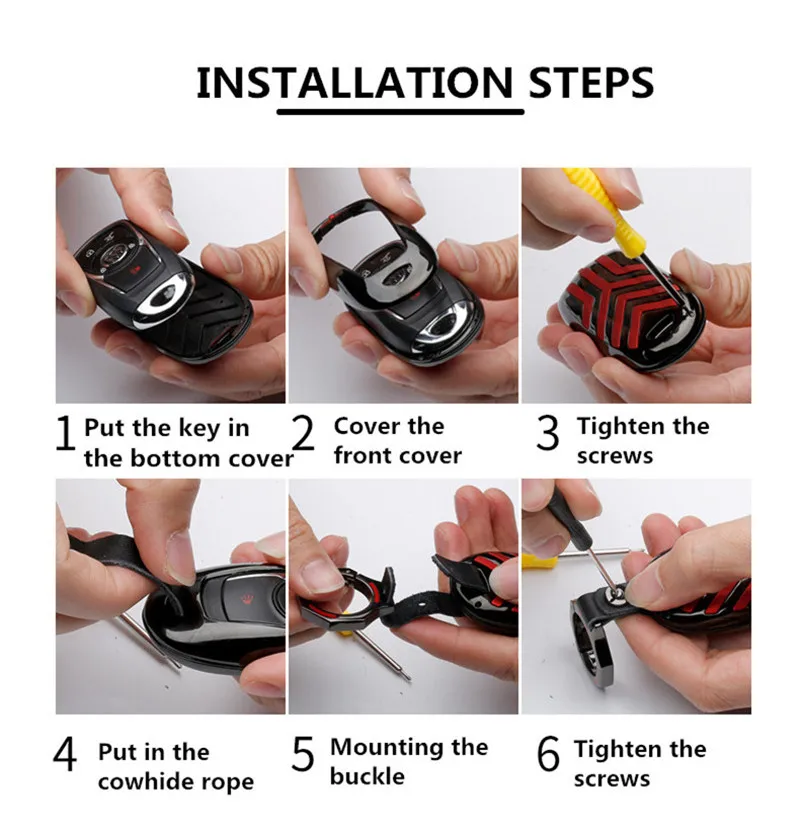 INSTALLATION STEPS

1 Put the key in the bottom cover

2 Cover the front cover

3 Tighten the screws

4 Put in the cowhide rope

5 Mounting the buckle

6 Tighten the screws