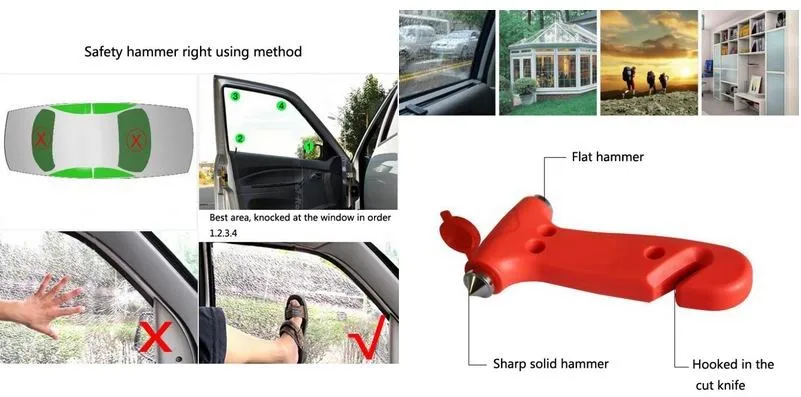 Safety hammer right using method

X

X

3

4

2

1

Best area, knocked at the window in order 1.2.3.4

X

√

Flat hammer

Sharp solid hammer

Hooked in the cut knife