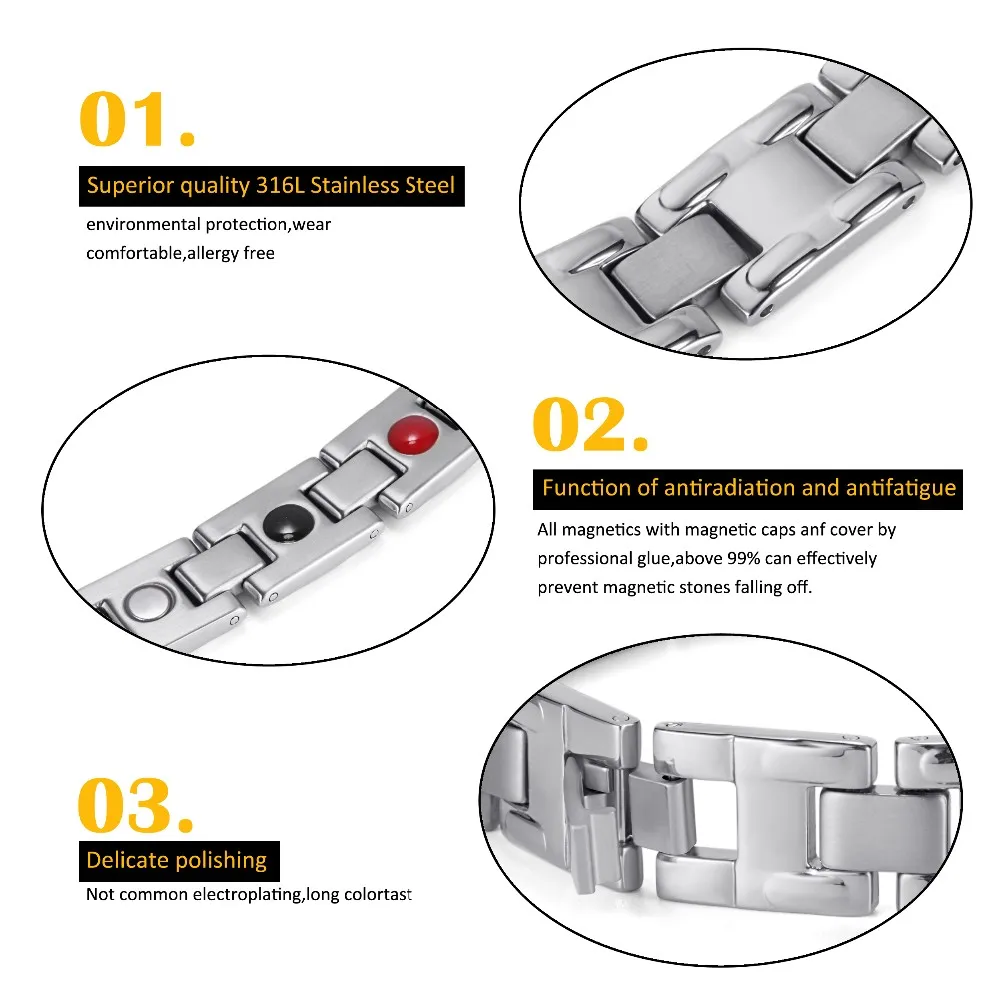 01.

Superior quality 316L Stainless Steel

environmental protection,wear comfortable,allergy free

02.

Function of antiradiation and antifatigue

All magnetics with magnetic caps anf cover by professional glue,above 99% can effectively prevent magnetic stones falling off.

03.

Delicate polishing

Not common electroplating,long colortast