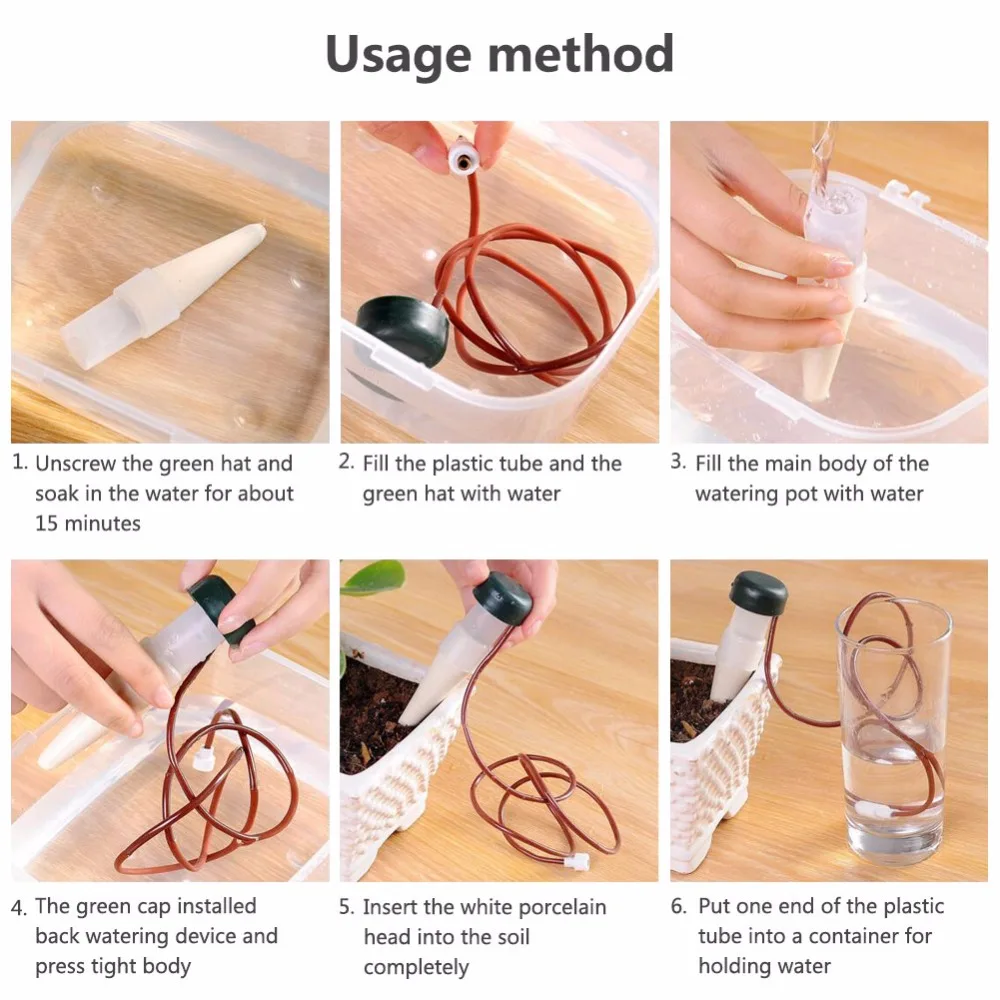 Usage method

1. Unscrew the green hat and soak in the water for about 15 minutes

2. Fill the plastic tube and the green hat with water

3. Fill the main body of the watering pot with water

4. The green cap installed back watering device and press tight body

5. Insert the white porcelain head into the soil completely

6. Put one end of the plastic tube into a container for holding water