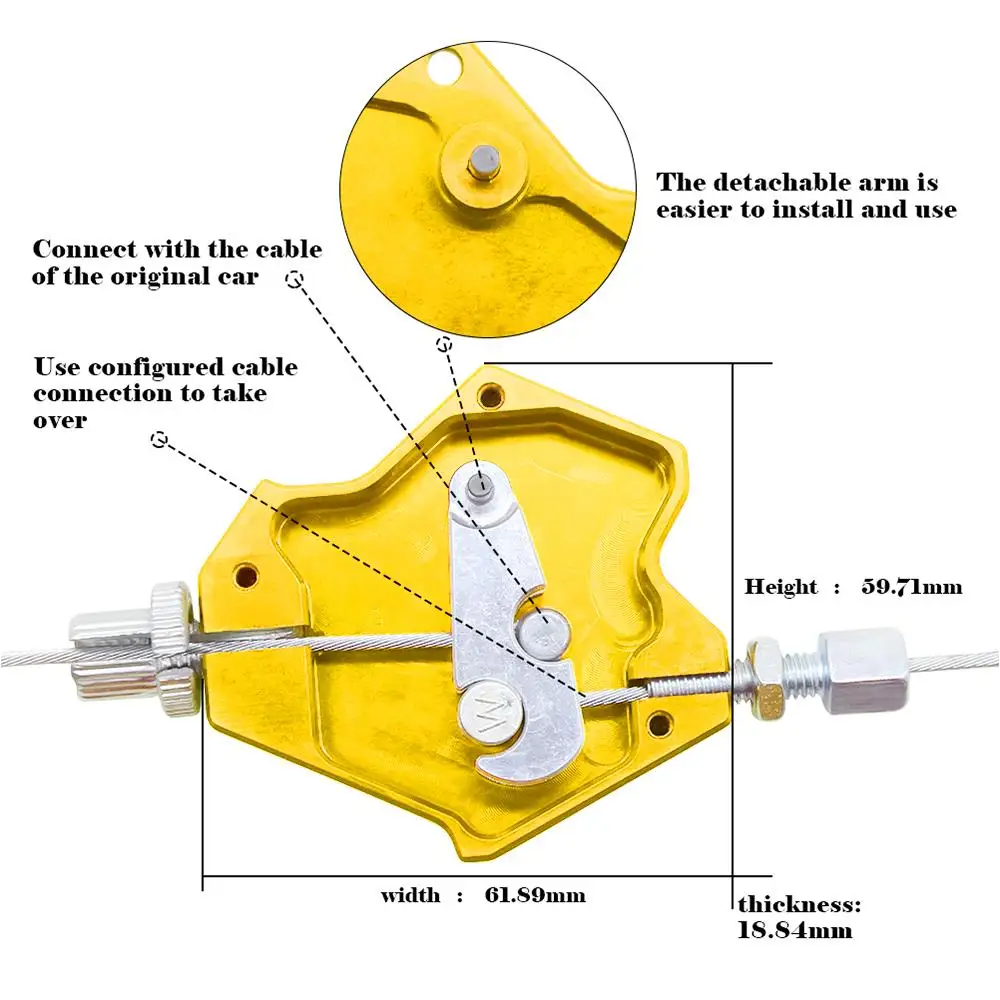 The detachable arm is easier to install and use

Connect with the cable of the original car

Use configured cable connection to take over

Height : 59.71mm

width : 61.89mm

thickness: 18.84mm