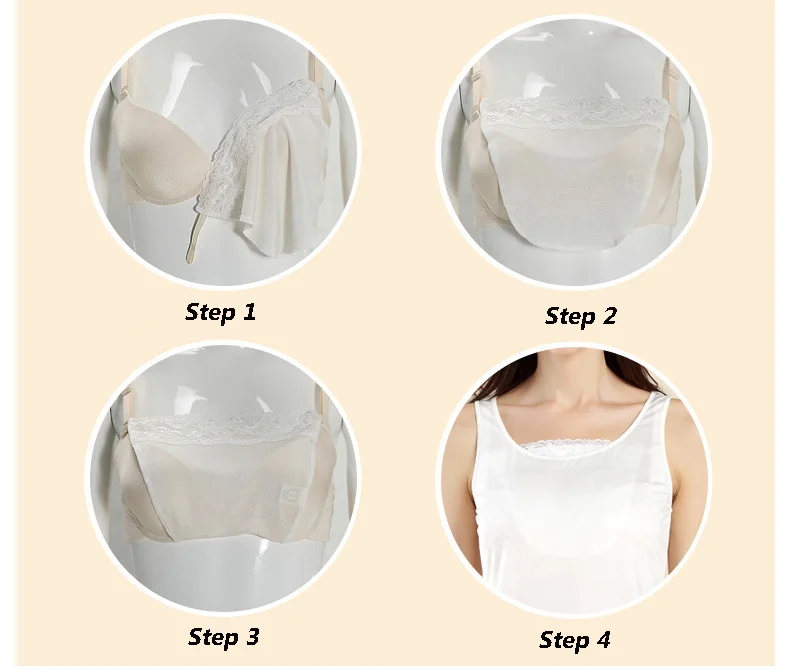 Step 1

Step 2

Step 3

Step 4