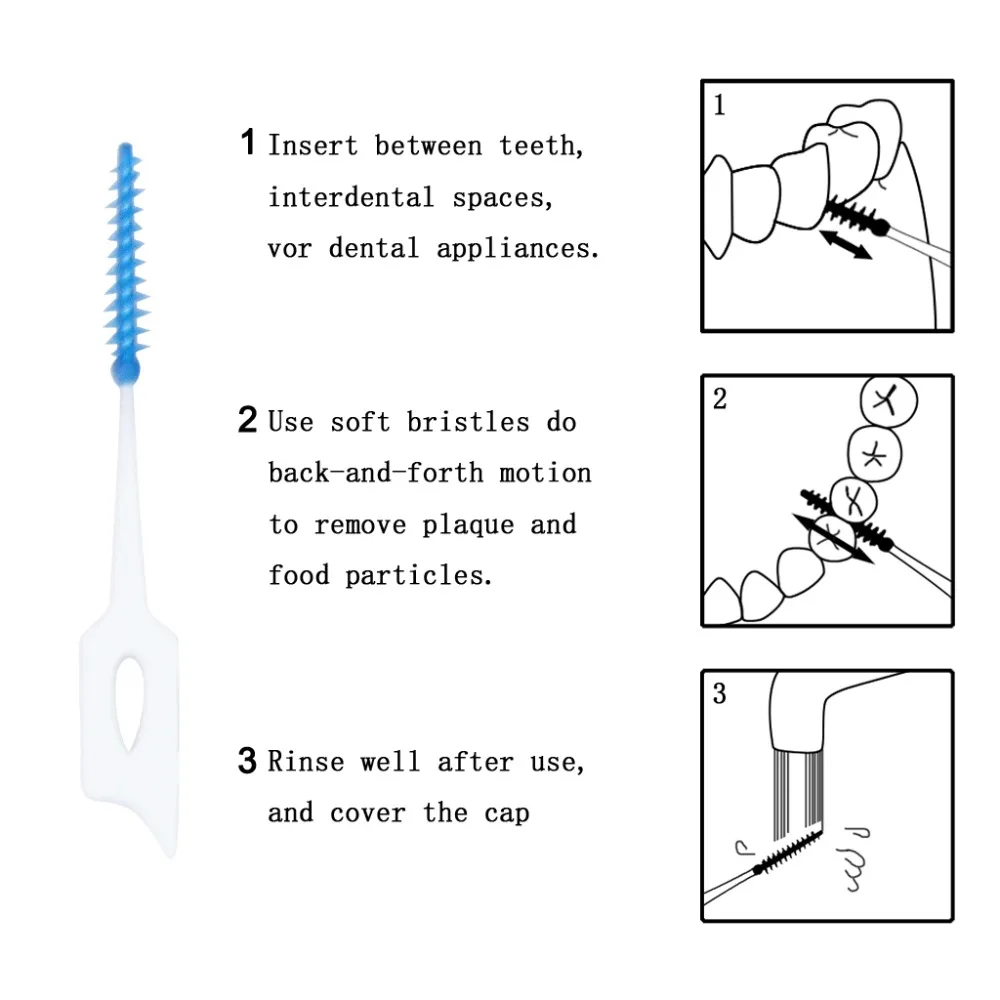 1 Insert between teeth, interdental spaces, vor dental appliances.

2 Use soft bristles do back-and-forth motion to remove plaque and food particles.

3 Rinse well after use, and cover the cap

1

2

3