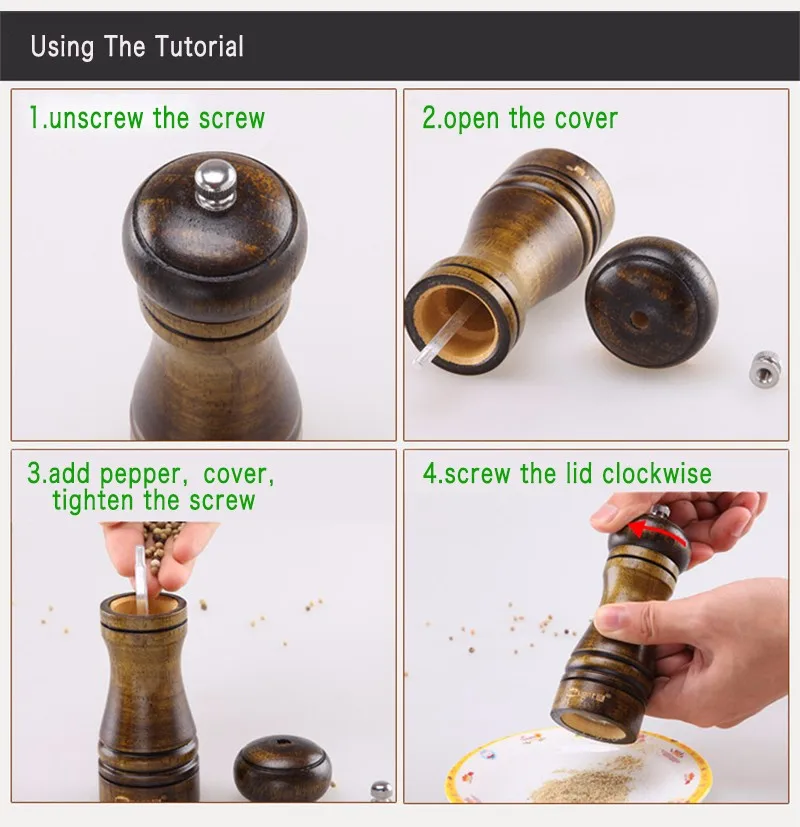 Using The Tutorial

1.unscrew the screw

2.open the cover

3.add pepper, cover, tighten the screw

4.screw the lid clockwise