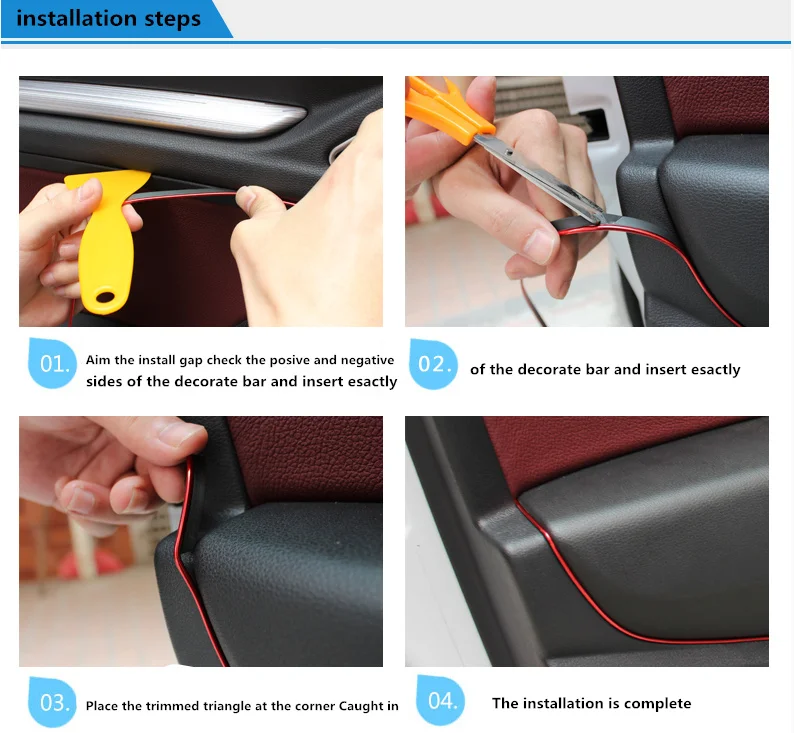 installation steps

01. Aim the install gap check the posive and negative sides of the decorate bar and insert esactly

02. of the decorate bar and insert esactly

03. Place the trimmed triangle at the corner Caught in

04. The installation is complete