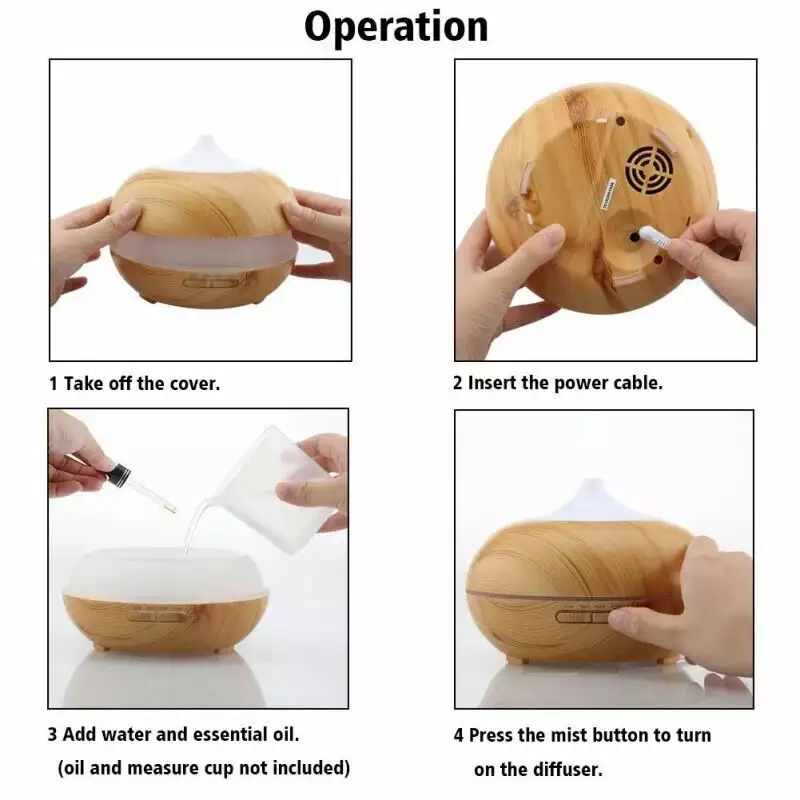 Operation

1 Take off the cover.

2 Insert the power cable.

3 Add water and essential oil.
(oil and measure cup not included)

4 Press the mist button to turn on the diffuser.