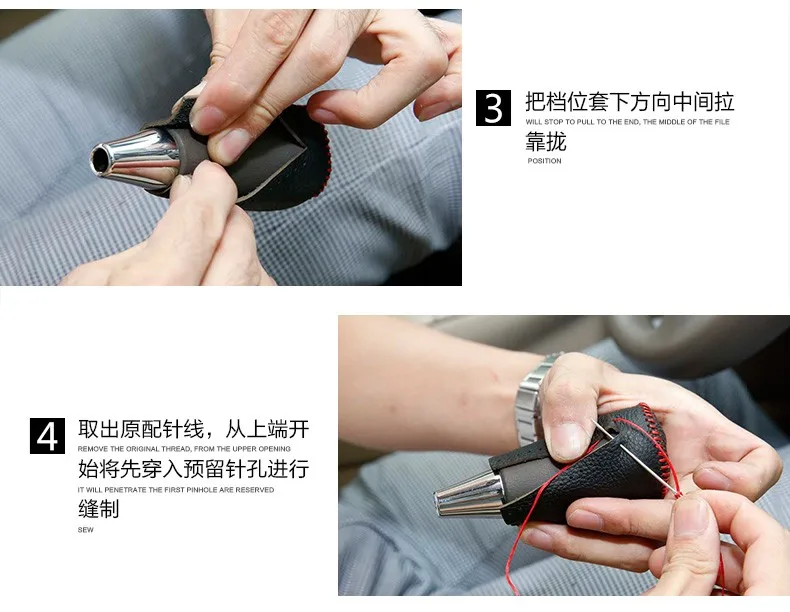 3 把档位套下方向中间拉
WILL STOP TO PULL TO THE END, THE MIDDLE OF THE FILE
靠拢
POSITION

4 取出原配针线，从上端开
REMOVE THE ORIGINAL THREAD, FROM THE UPPER OPENING
始将先穿入预留针孔进行
IT WILL PENETRATE THE FIRST PINHOLE ARE RESERVED
缝制
SEW