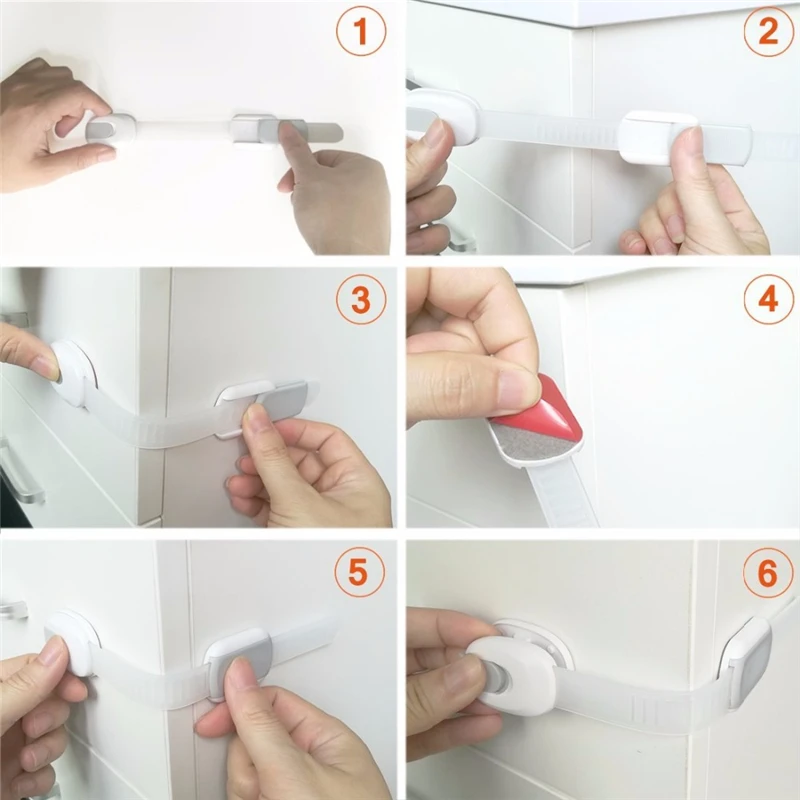 1

2

3

4

5

6