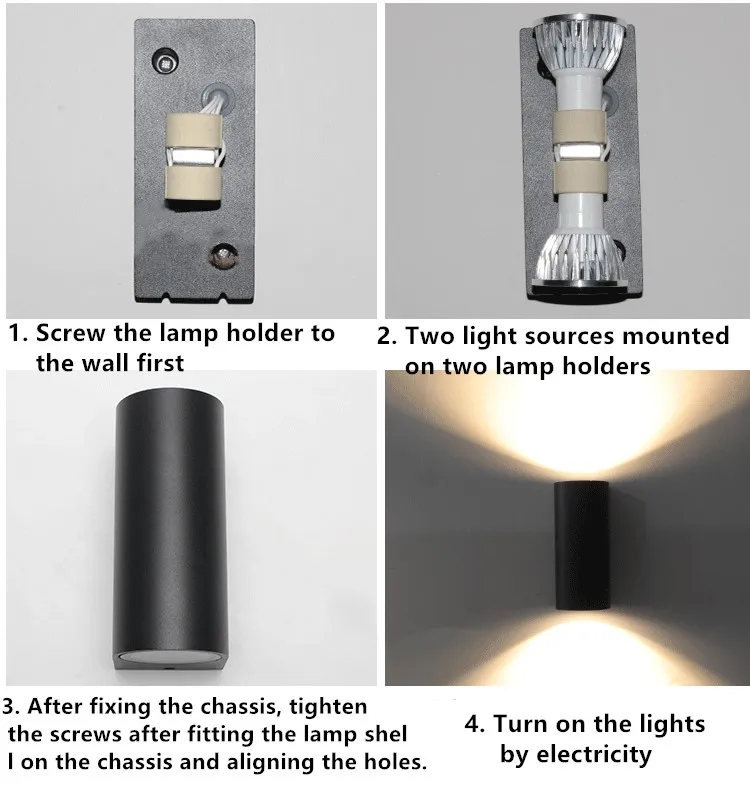 1. Screw the lamp holder to the wall first

2. Two light sources mounted on two lamp holders

3. After fixing the chassis, tighten the screws after fitting the lamp shel l on the chassis and aligning the holes.

4. Turn on the lights by electricity