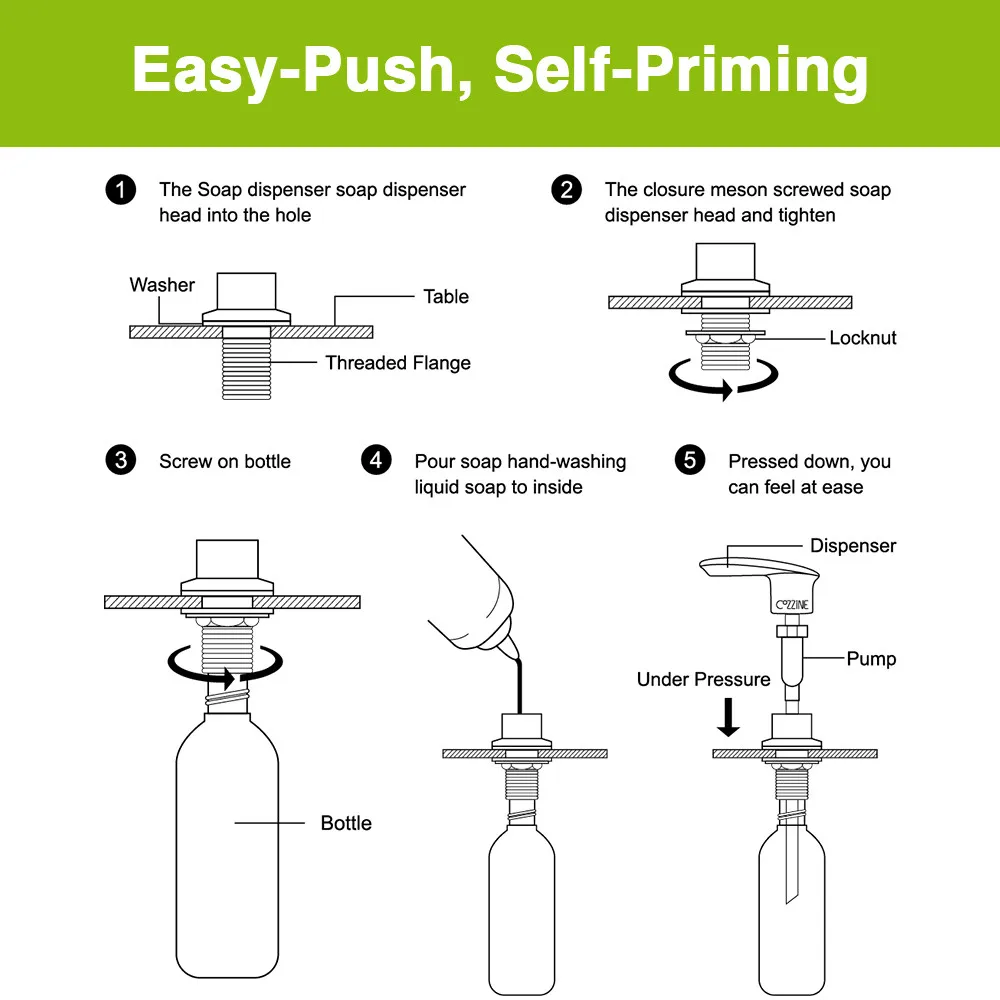 Easy-Push, Self-Priming

1 The Soap dispenser soap dispenser head into the hole

Washer
Table
Threaded Flange

2 The closure meson screwed soap dispenser head and tighten

Locknut

3 Screw on bottle

Bottle

4 Pour soap hand-washing liquid soap to inside

5 Pressed down, you can feel at ease

Dispenser
COZZINE
Pump
Under Pressure